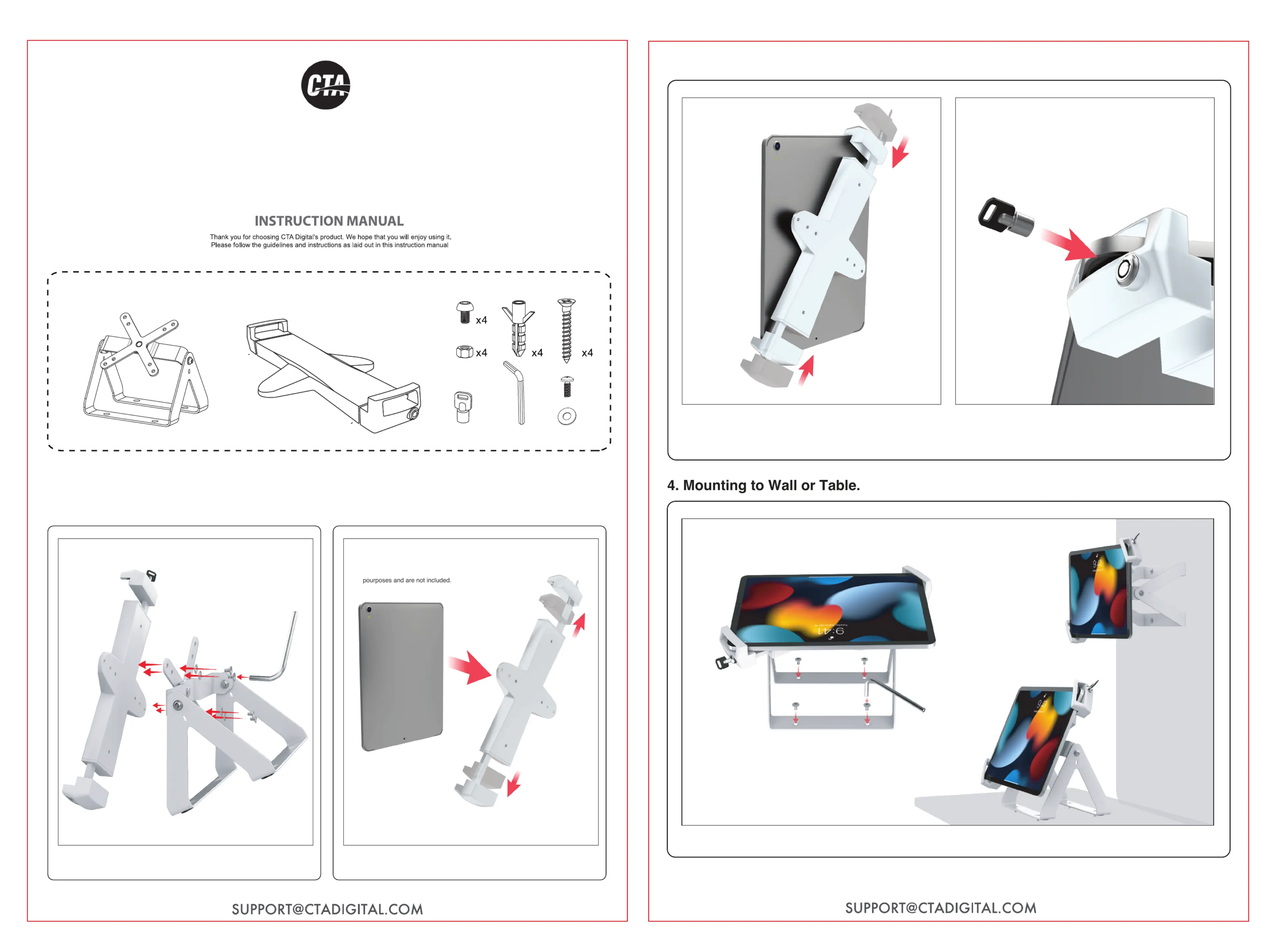 CTA

INSTRUCTION MANUAL

Thank you for choosing CTA Digital's product. We hope that you will enjoy using it. Please follow the guidelines and instructions as laid out in this instruction manual

x4

x4

x4

x4

pourposes and are not included.

SUPPORT@CTADIGITAL.COM

4. Mounting to Wall or Table.

9:41

SUPPORT@CTADIGITAL.COM