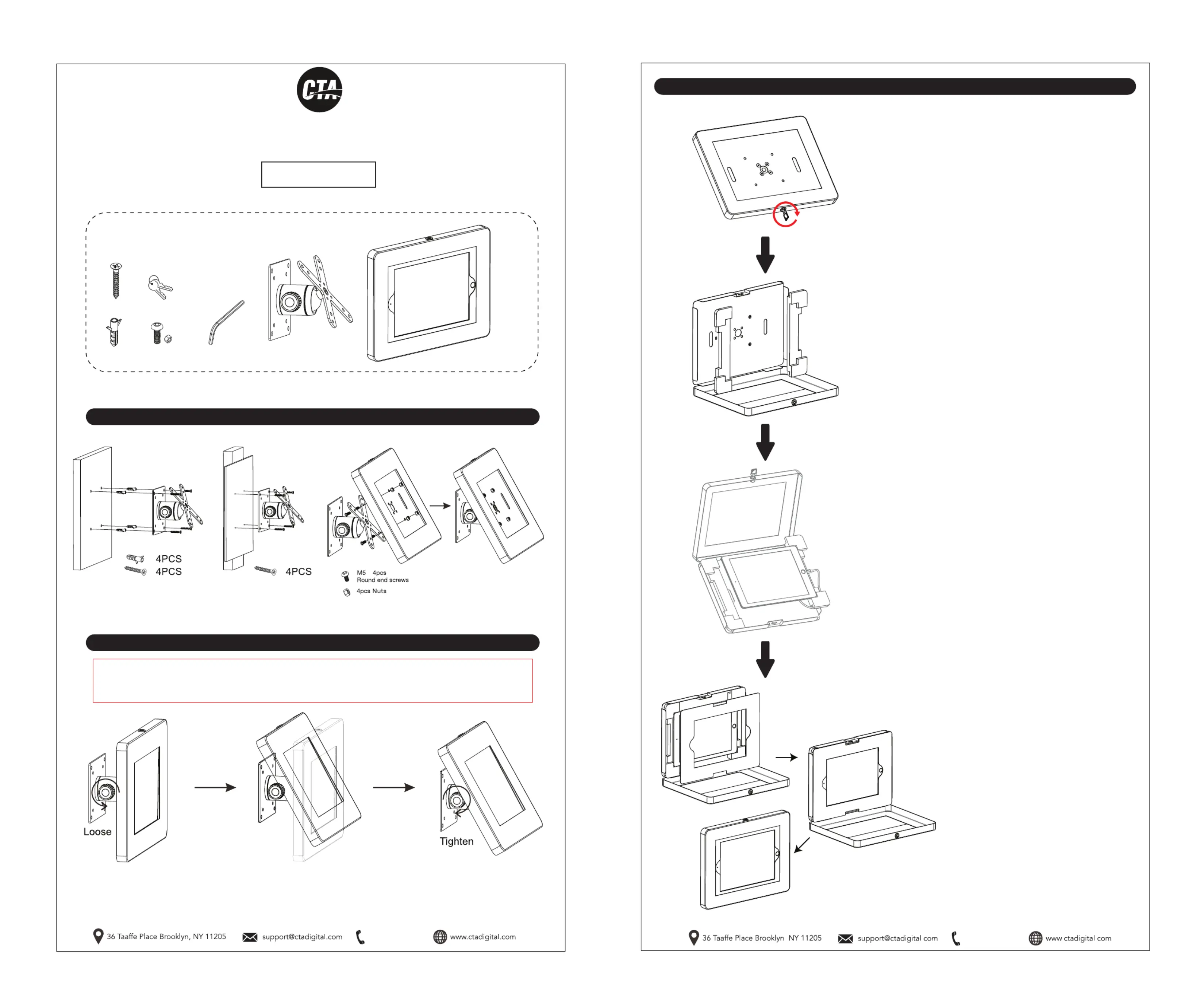 CTA

4PCS
4PCS

4PCS

M5 4pcs
Round end screws

4pcs Nuts

Loose

Tighten

36 Taaffe Place Brooklyn, NY 11205 support@ctadigital.com www.ctadigital.com

36 Taaffe Place Brooklyn NY 11205 support@ctadigital.com www.ctadigital.com