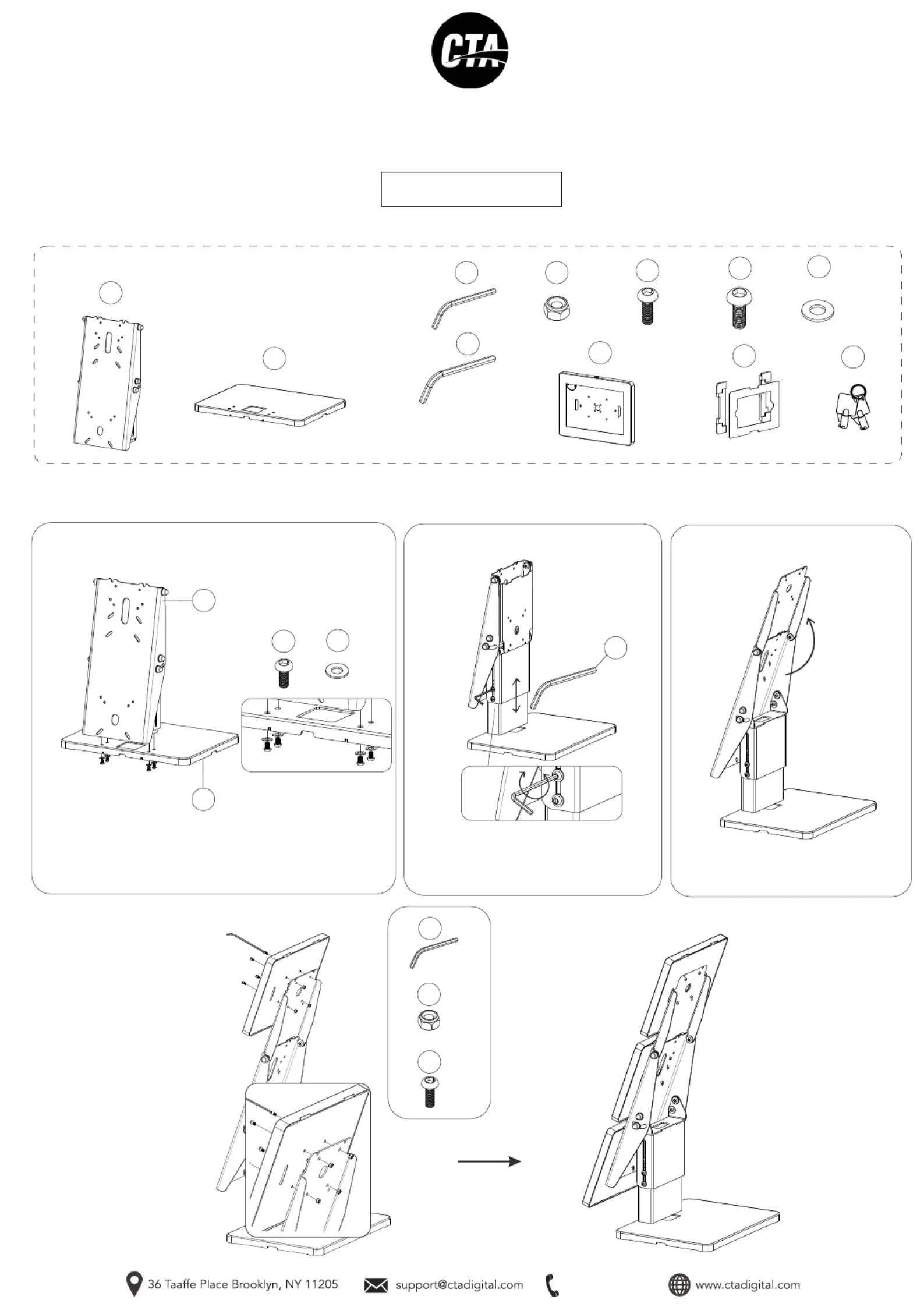 CTA

36 Taaffe Place Brooklyn, NY 11205
support@ctadigital.com
www.ctadigital.com