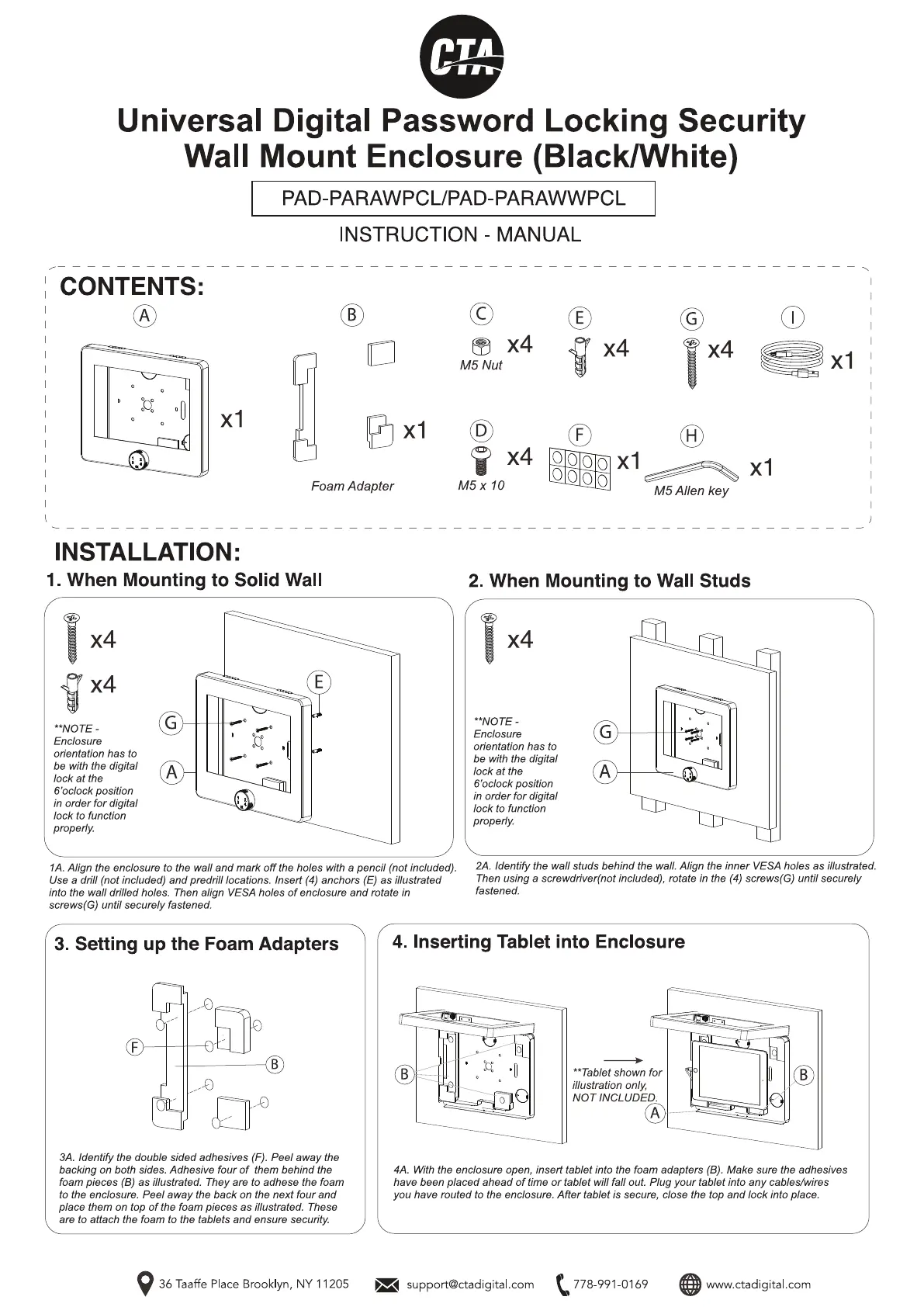 CTA

Universal Digital Password Locking Security Wall Mount Enclosure (Black/White)

PAD-PARAWPCL/PAD-PARAWWPCL

INSTRUCTION - MANUAL

CONTENTS:

A x1

B x1 Foam Adapter

C x4 M5 Nut

D x4 M5 x 10

E x4

F x1

G x4

H x1 M5 Allen key

I x1

INSTALLATION:

1. When Mounting to Solid Wall

x4

x4

**NOTE - Enclosure orientation has to be with the digital lock at the 6'oclock position in order for digital lock to function properly.

G

A

E

1A. Align the enclosure to the wall and mark off the holes with a pencil (not included). Use a drill (not included) and predrill locations. Insert (4) anchors (E) as illustrated into the wall drilled holes. Then align VESA holes of enclosure and rotate in screws(G) until securely fastened.

2. When Mounting to Wall Studs

x4

**NOTE - Enclosure orientation has to be with the digital lock at the 6'oclock position in order for digital lock to function properly.

G

A

2A. Identify the wall studs behind the wall. Align the inner VESA holes as illustrated. Then using a screwdriver(not included), rotate in the (4) screws(G) until securely fastened.

3. Setting up the Foam Adapters

F

B

3A. Identify the double sided adhesives (F). Peel away the backing on both sides. Adhesive four of them behind the foam pieces (B) as illustrated. They are to adhese the foam to the enclosure. Peel away the back on the next four and place them on top of the foam pieces as illustrated. These are to attach the foam to the tablets and ensure security.

4. Inserting Tablet into Enclosure

B

**Tablet shown for illustration only, NOT INCLUDED.

A

B

4A. With the enclosure open, insert tablet into the foam adapters (B). Make sure the adhesives have been placed ahead of time or tablet will fall out. Plug your tablet into any cables/wires you have routed to the enclosure. After tablet is secure, close the top and lock into place.

36 Taaffe Place Brooklyn, NY 11205 support@ctadigital.com 778-991-0169 www.ctadigital.com