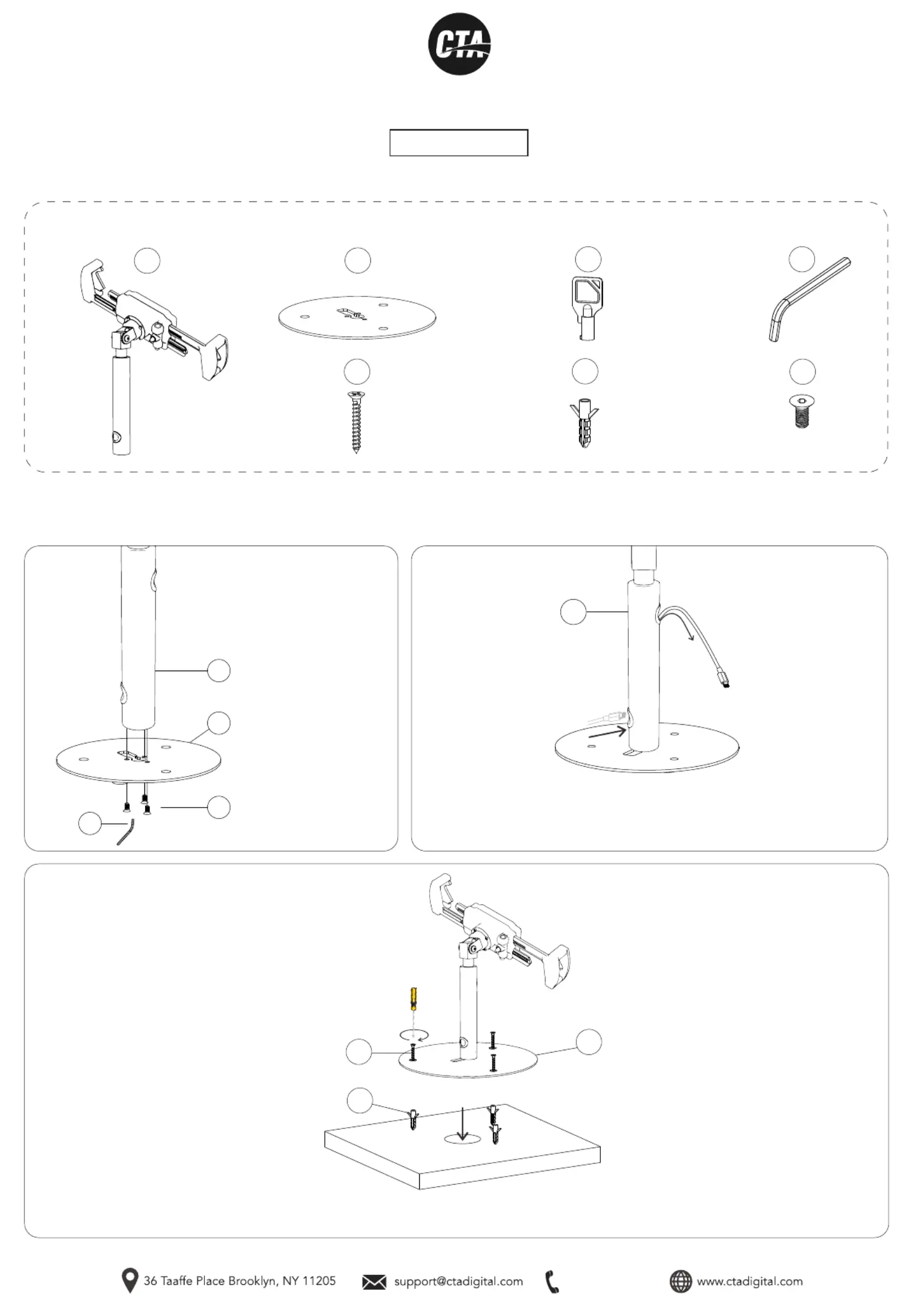 CTA

36 Taaffe Place Brooklyn, NY 11205 support@ctadigital.com www.ctadigital.com