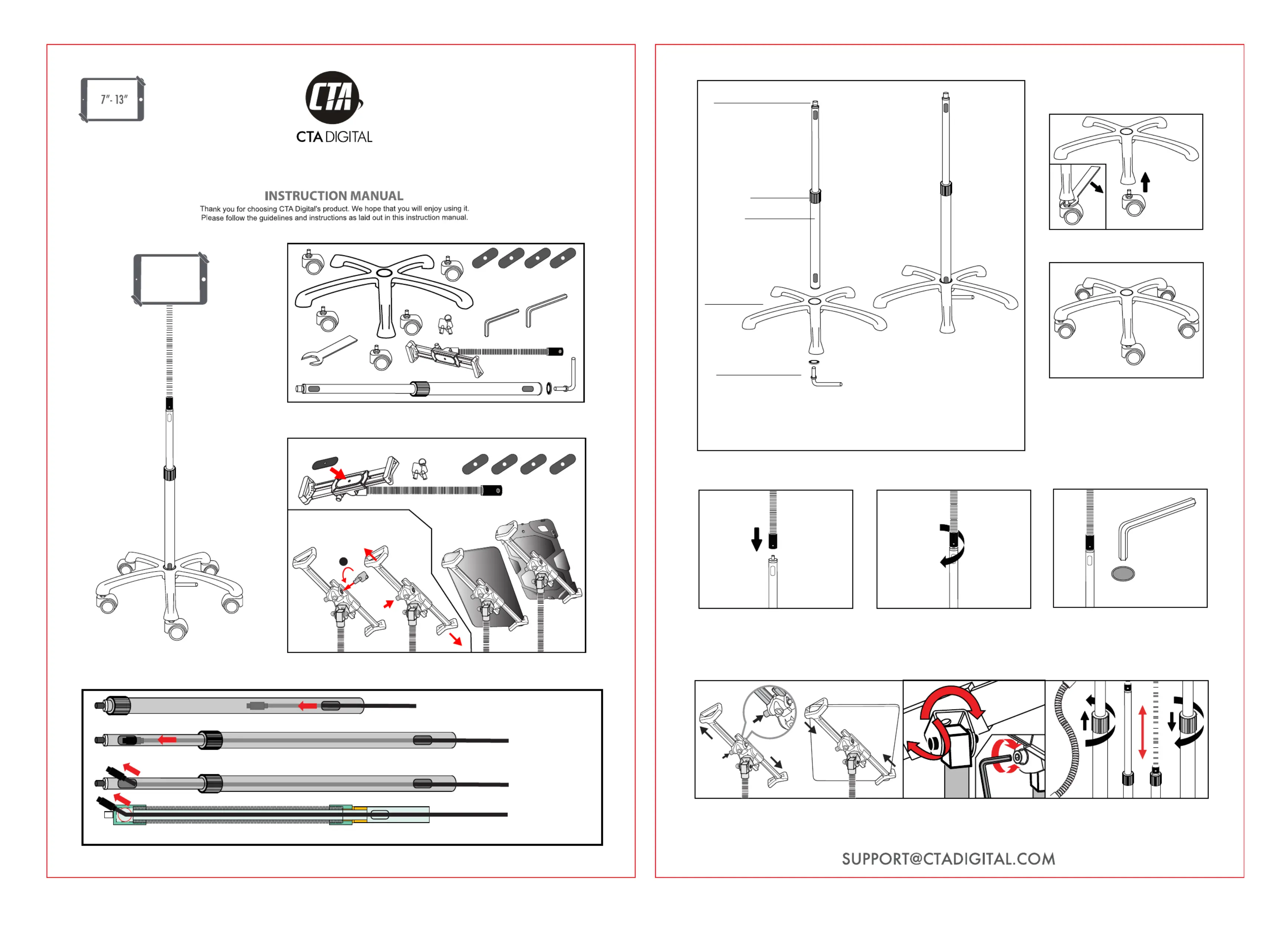 7"- 13"

CTA

CTA DIGITAL

INSTRUCTION MANUAL

Thank you for choosing CTA Digital's product. We hope that you will enjoy using it.
Please follow the guidelines and instructions as laid out in this instruction manual.

SUPPORT@CTADIGITAL.COM