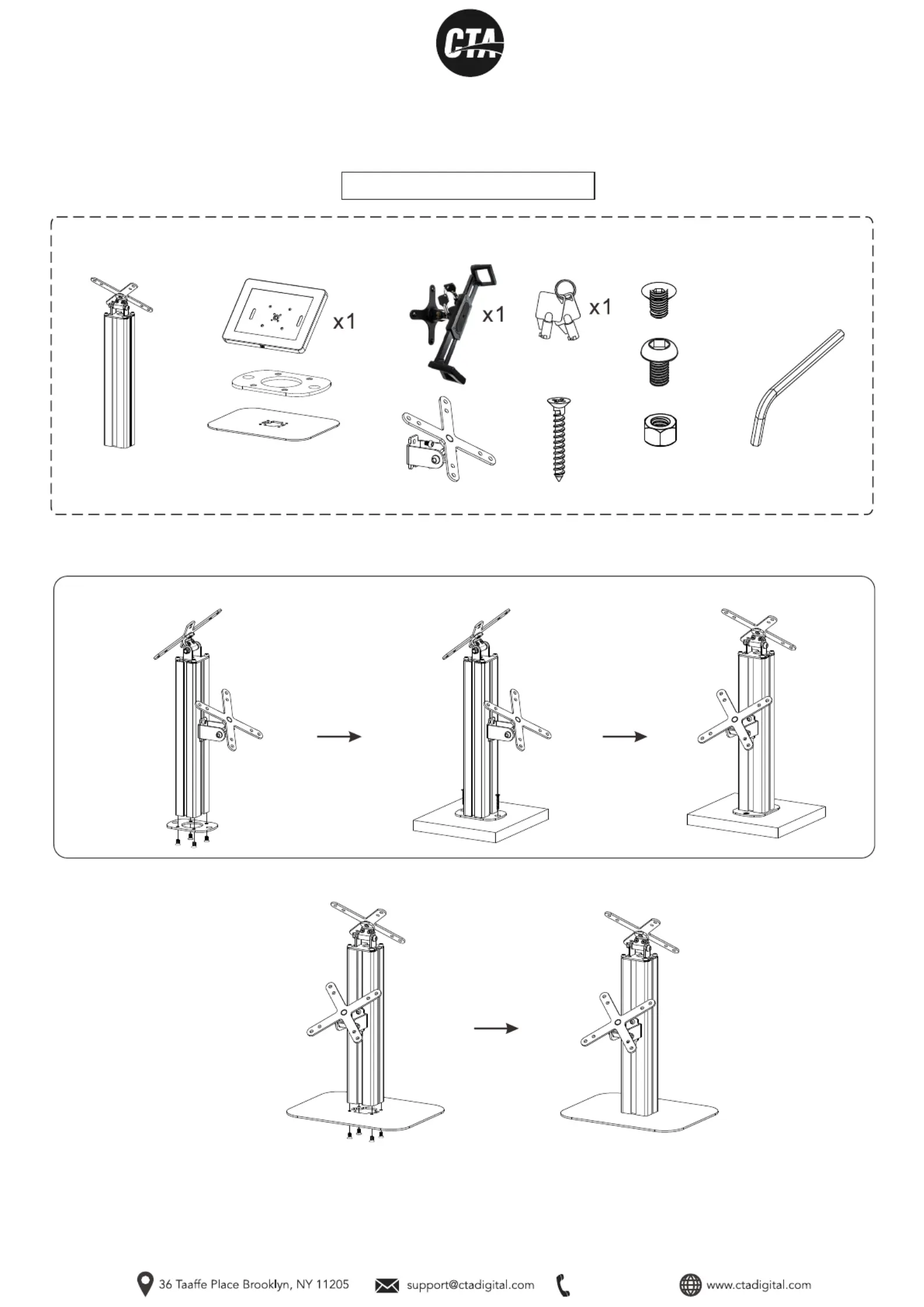 CTA

x1

x1

x1

36 Taaffe Place Brooklyn, NY 11205

support@ctadigital.com

www.ctadigital.com