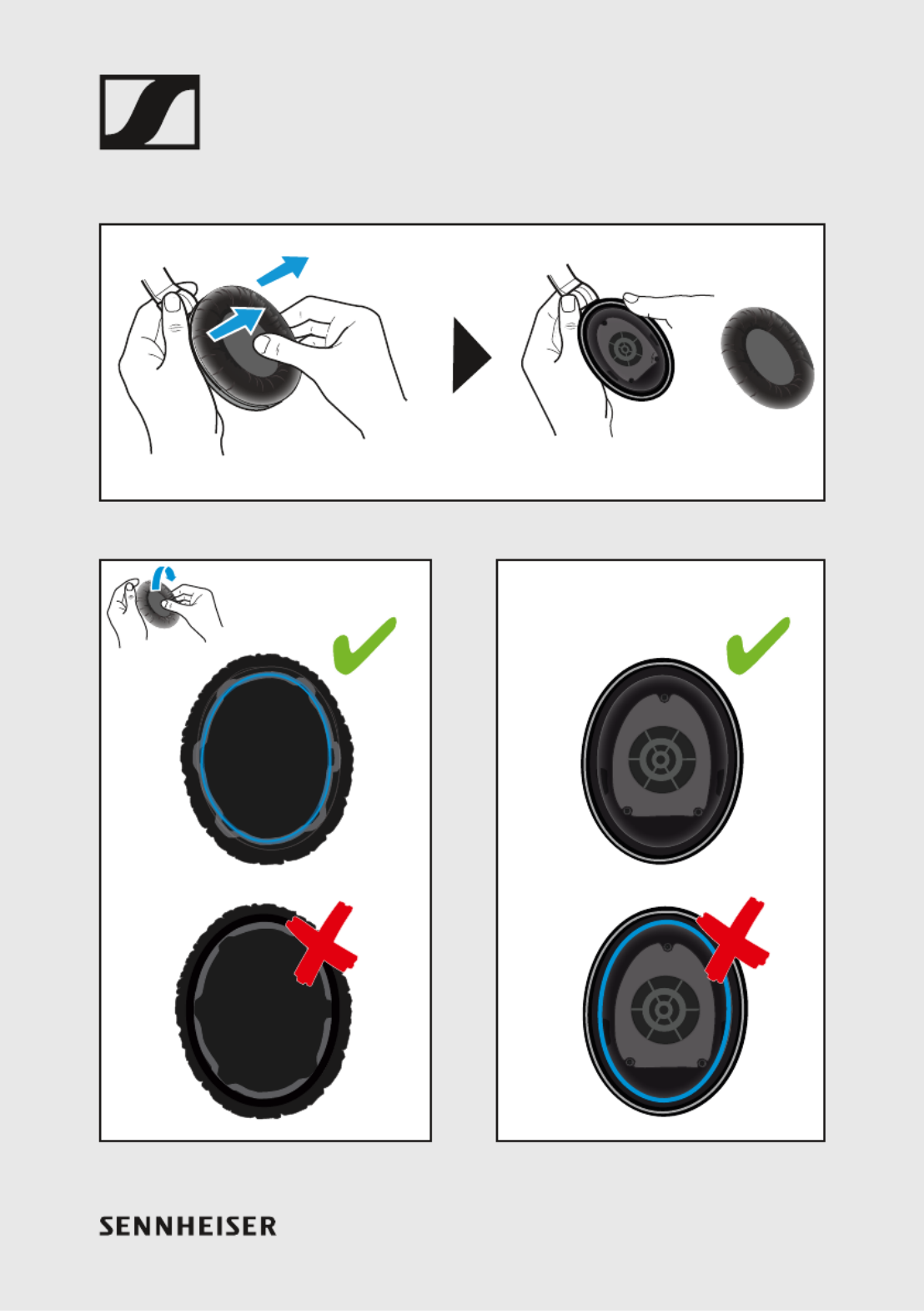 SENNHEISER