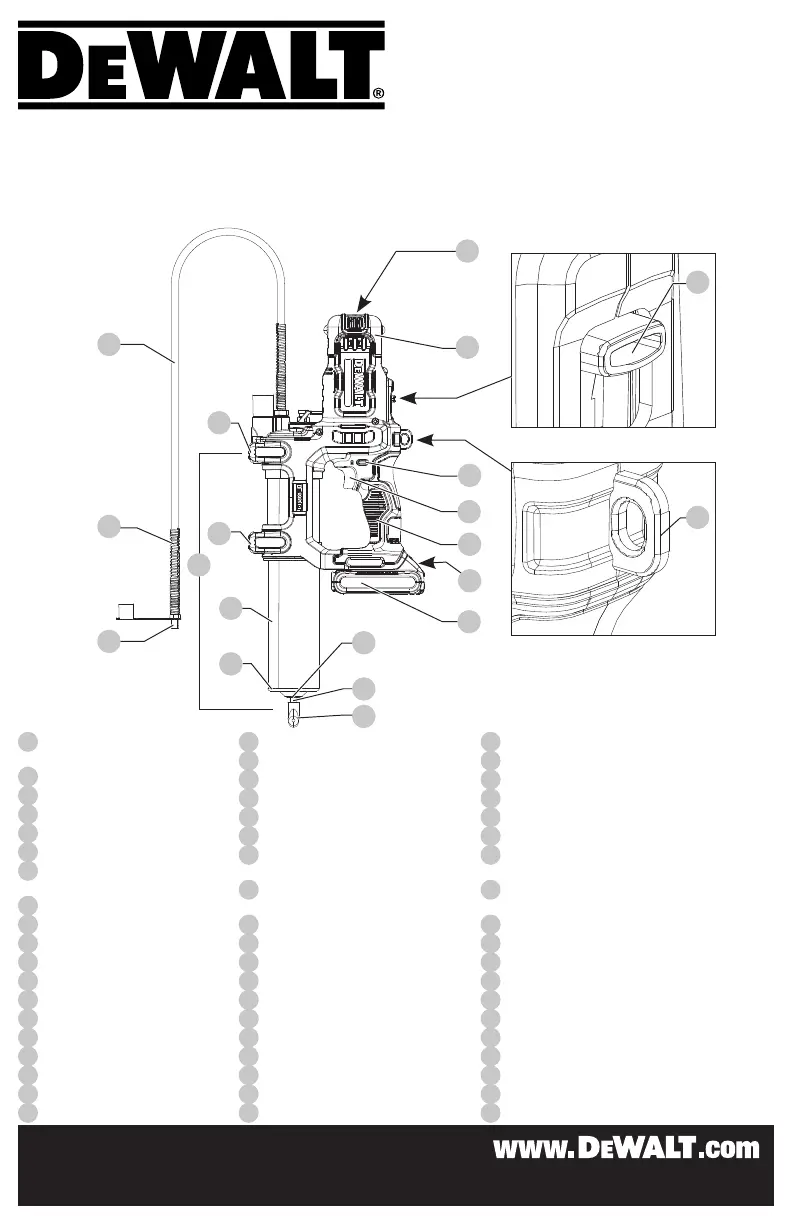 DEWALT®

DEWALT

www.DEWALT.com