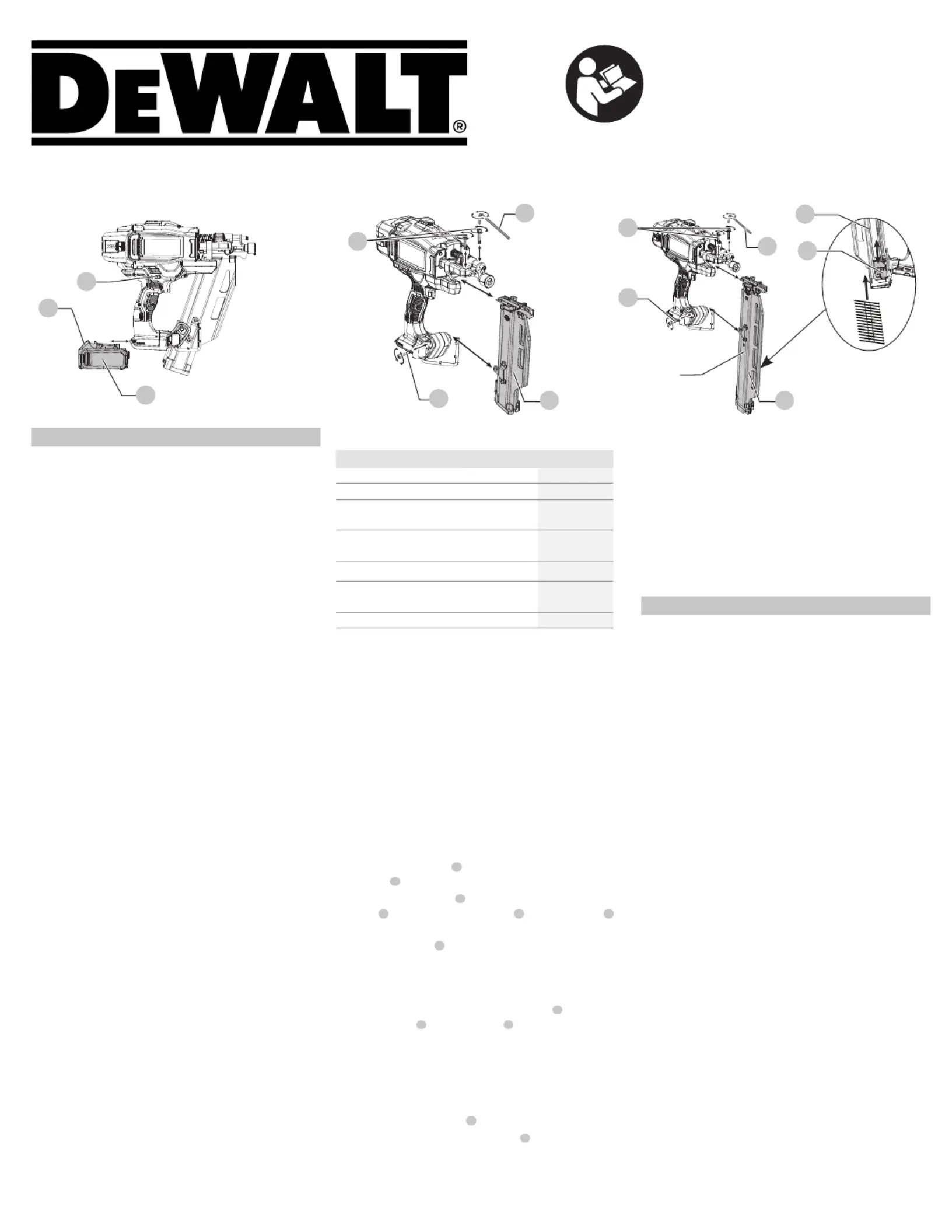 DEWALT®