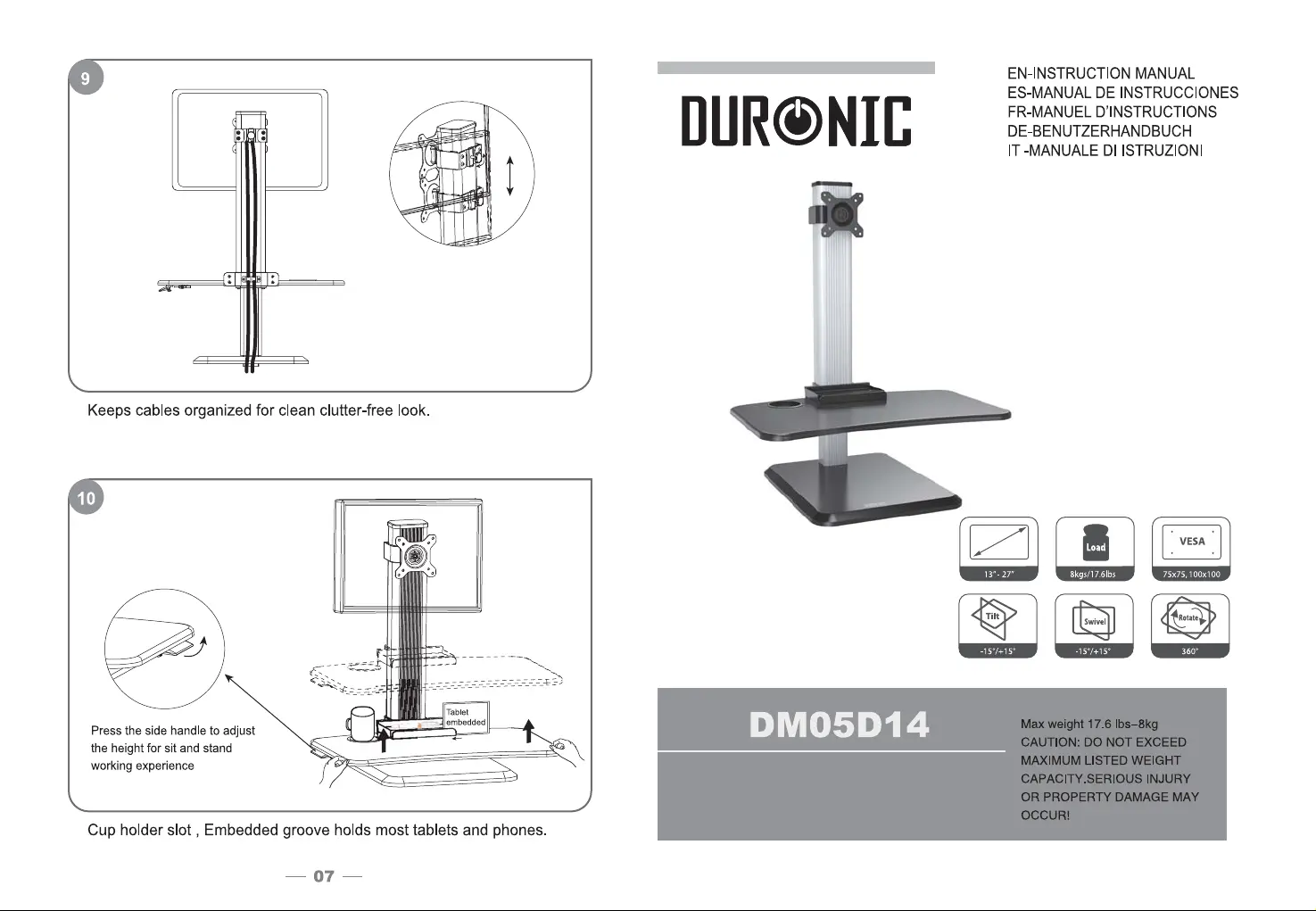 9

Keeps cables organized for clean clutter-free look.

10

Press the side handle to adjust the height for sit and stand working experience

Tablet embedded

Cup holder slot , Embedded groove holds most tablets and phones.

— 07 —

DURONIC

EN-INSTRUCTION MANUAL
ES-MANUAL DE INSTRUCCIONES
FR-MANUEL D'INSTRUCTIONS
DE-BENUTZERHANDBUCH
IT -MANUALE DI ISTRUZIONI

13"- 27"

Load
8kgs/17.6lbs

VESA
75x75, 100x100

Tilt
-15°/+15°

Swivel
-15°/+15°

Rotate
360°

DM05D14

Max weight 17.6 lbs–8kg
CAUTION: DO NOT EXCEED MAXIMUM LISTED WEIGHT CAPACITY.SERIOUS INJURY OR PROPERTY DAMAGE MAY OCCUR!