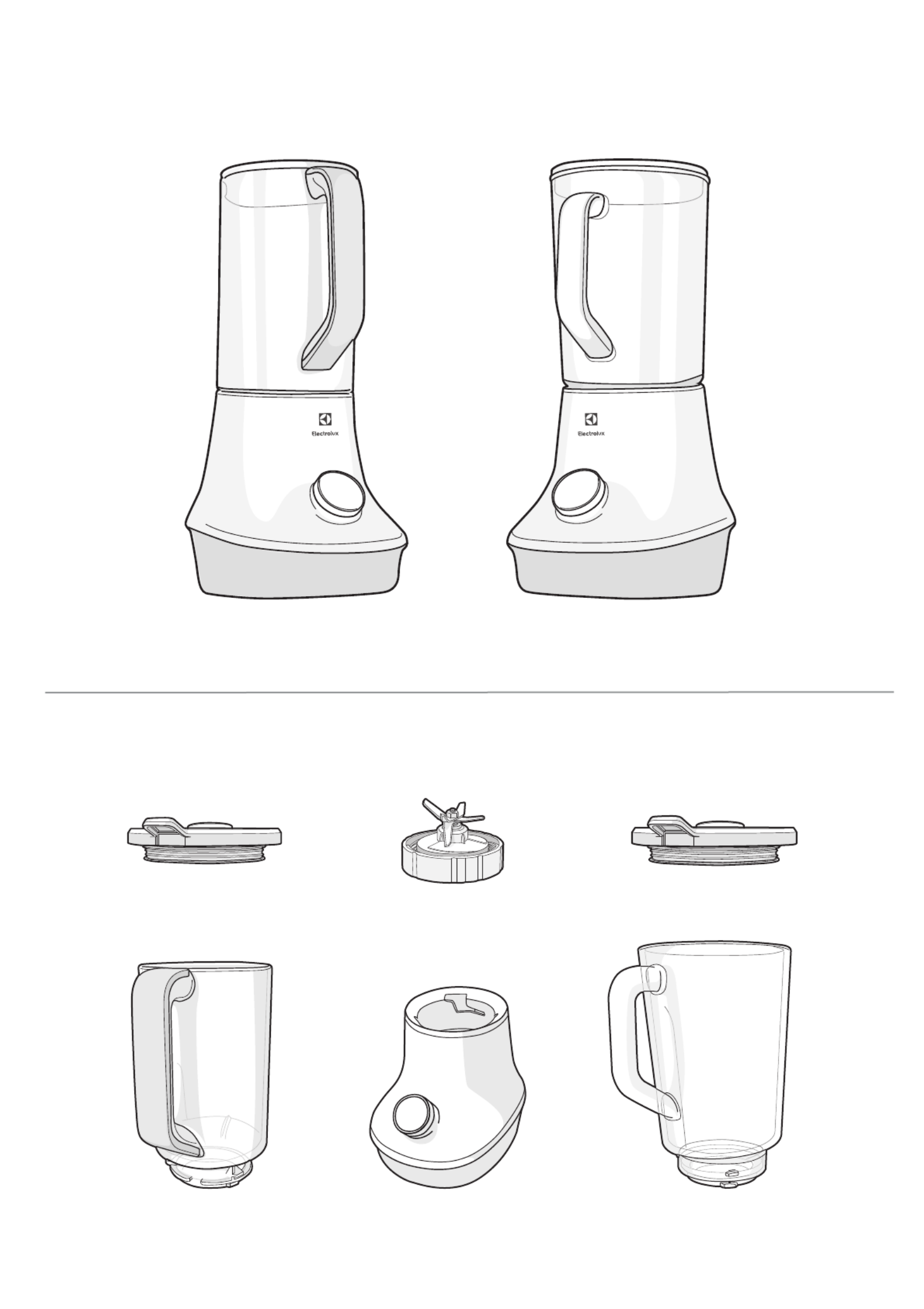 Electrolux

Electrolux