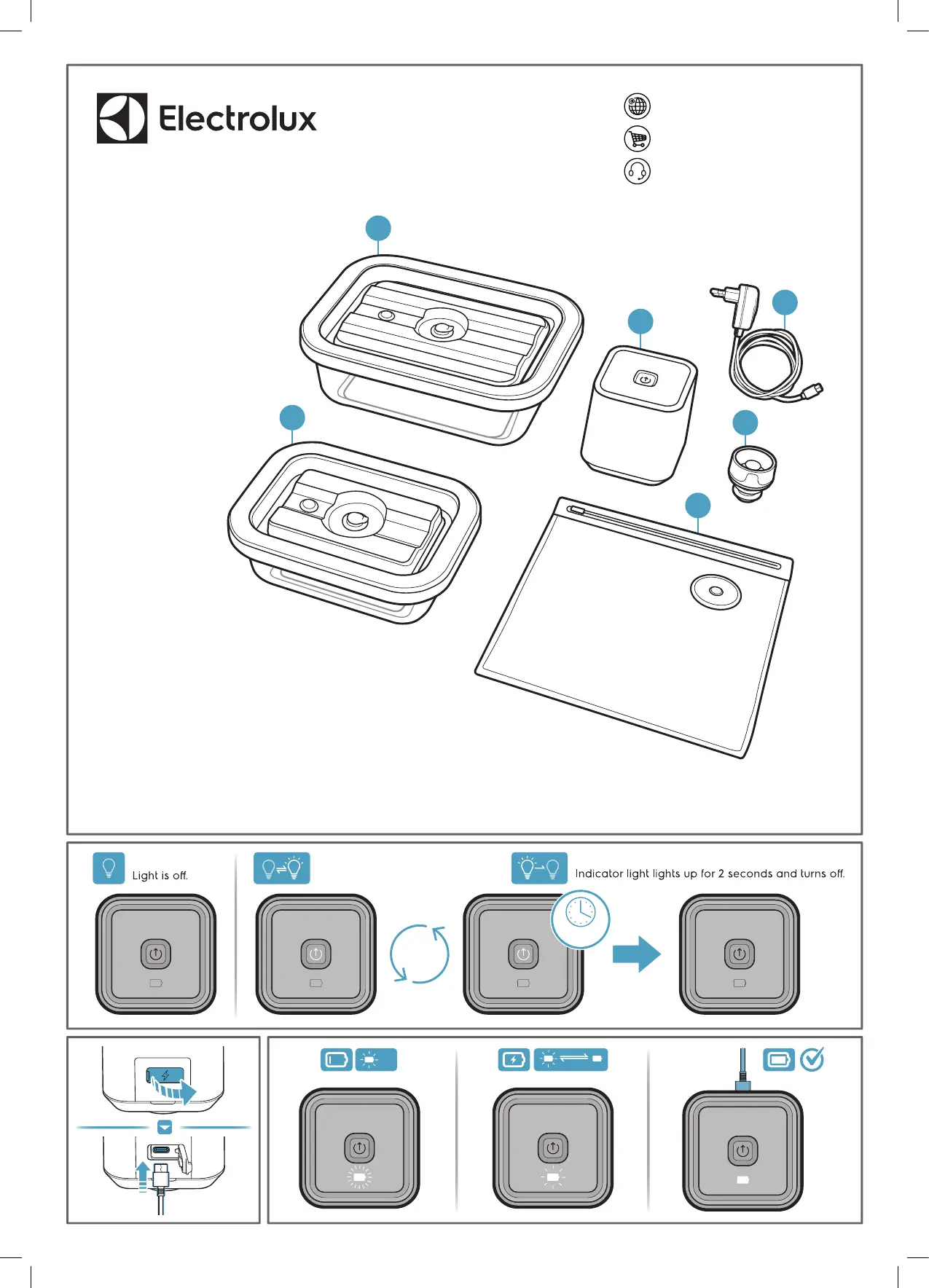 Electrolux

Light is off.

Indicator light lights up for 2 seconds and turns off.