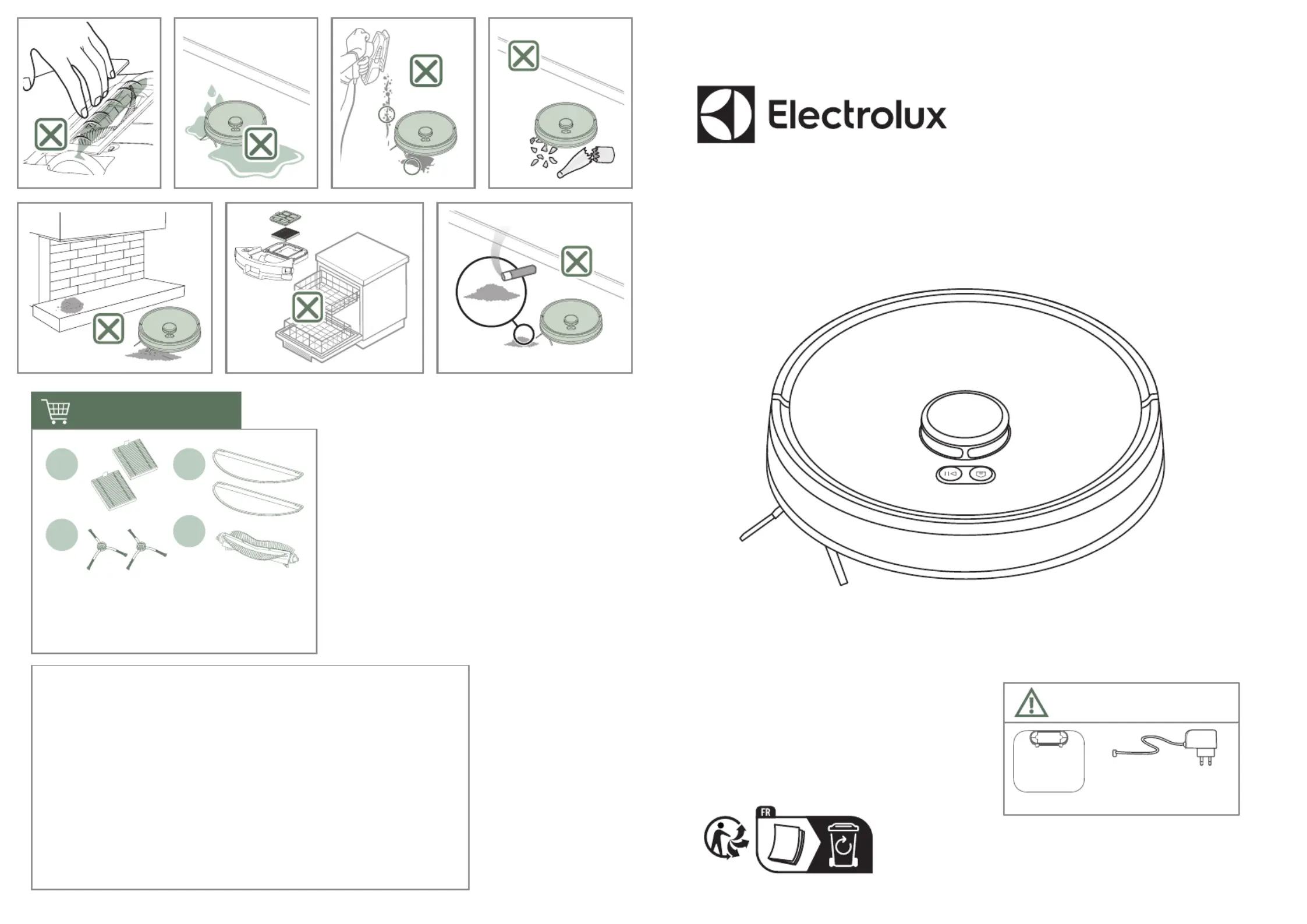 Electrolux

FR