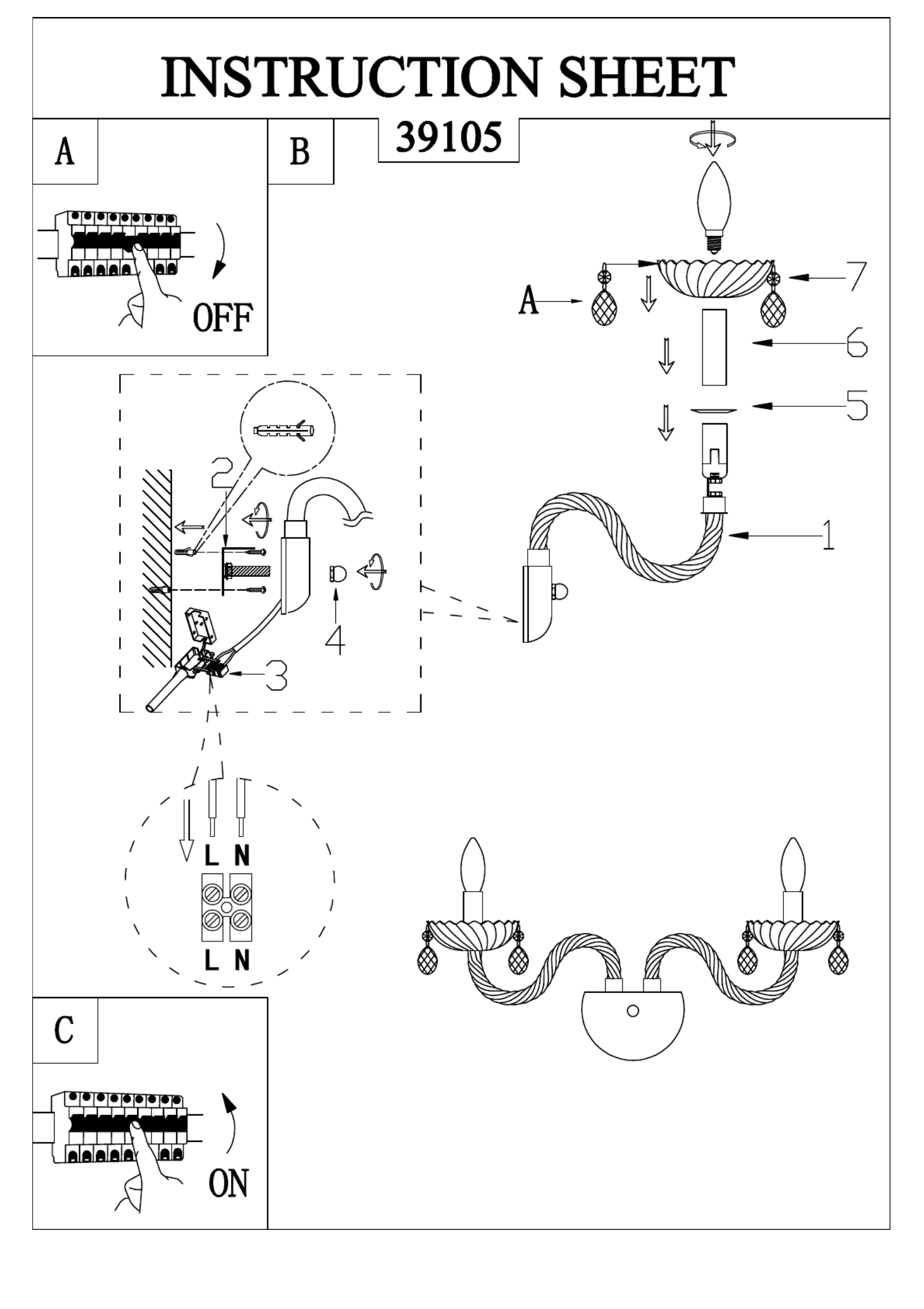 INSTRUCTION SHEET

39105

A

OFF

B

A

7

6

5

1

2

4

3

L N

L N

C

ON