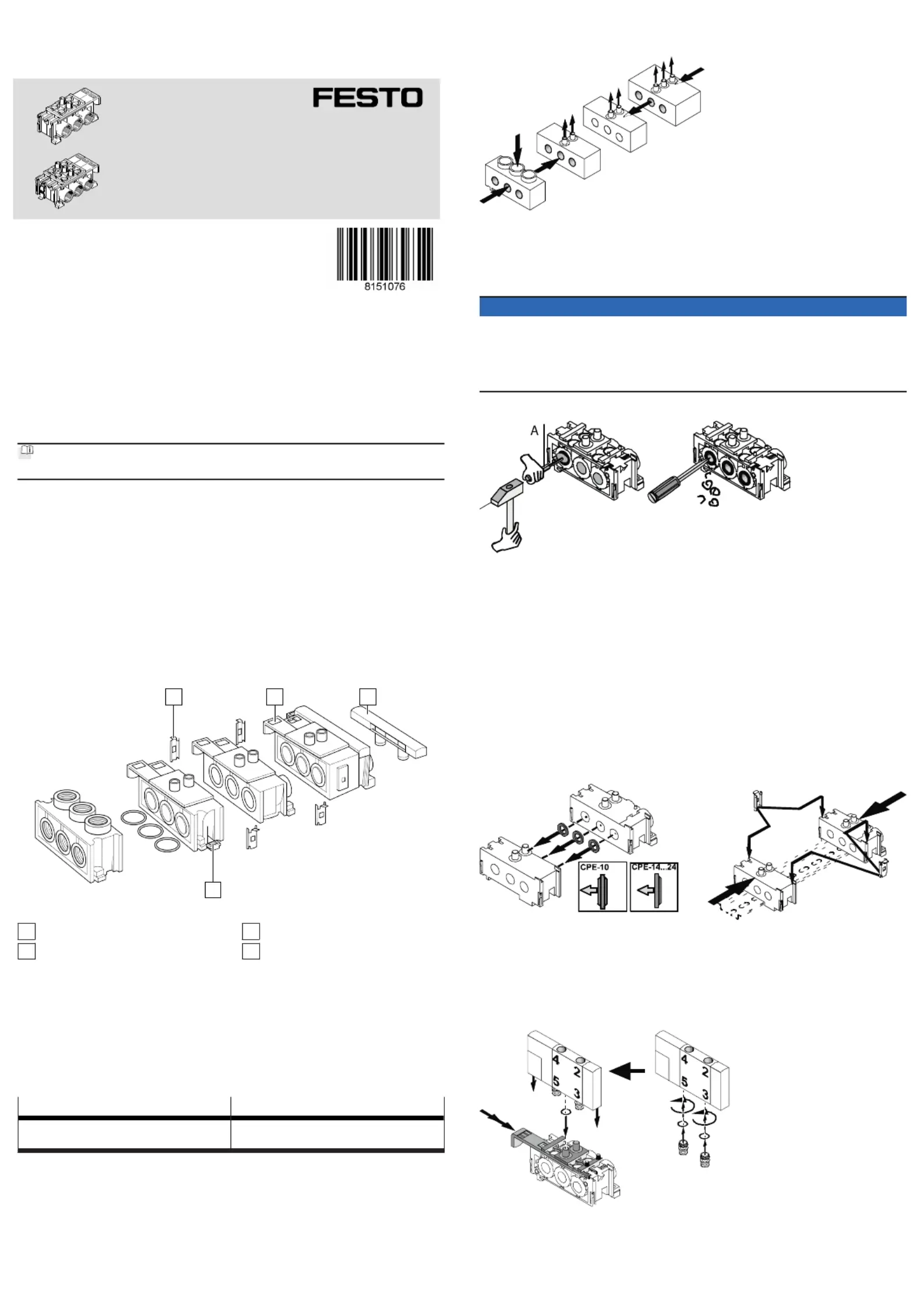 FESTO

8151076

A

CPE-10
CPE-14...24

4
2
5
3

4
2
5
3