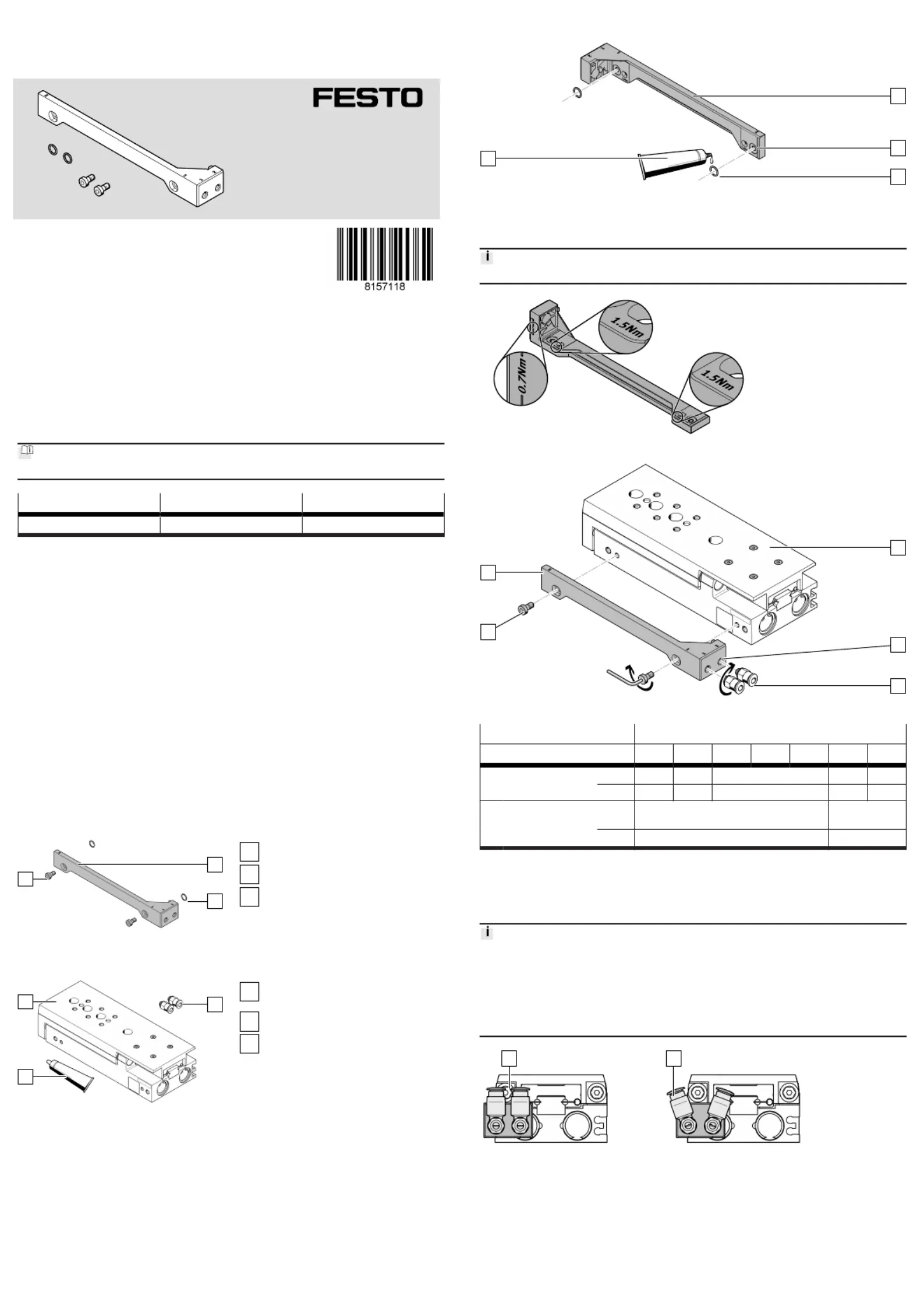 FESTO

8157118

1.5Nm

0.7Nm

1.5Nm