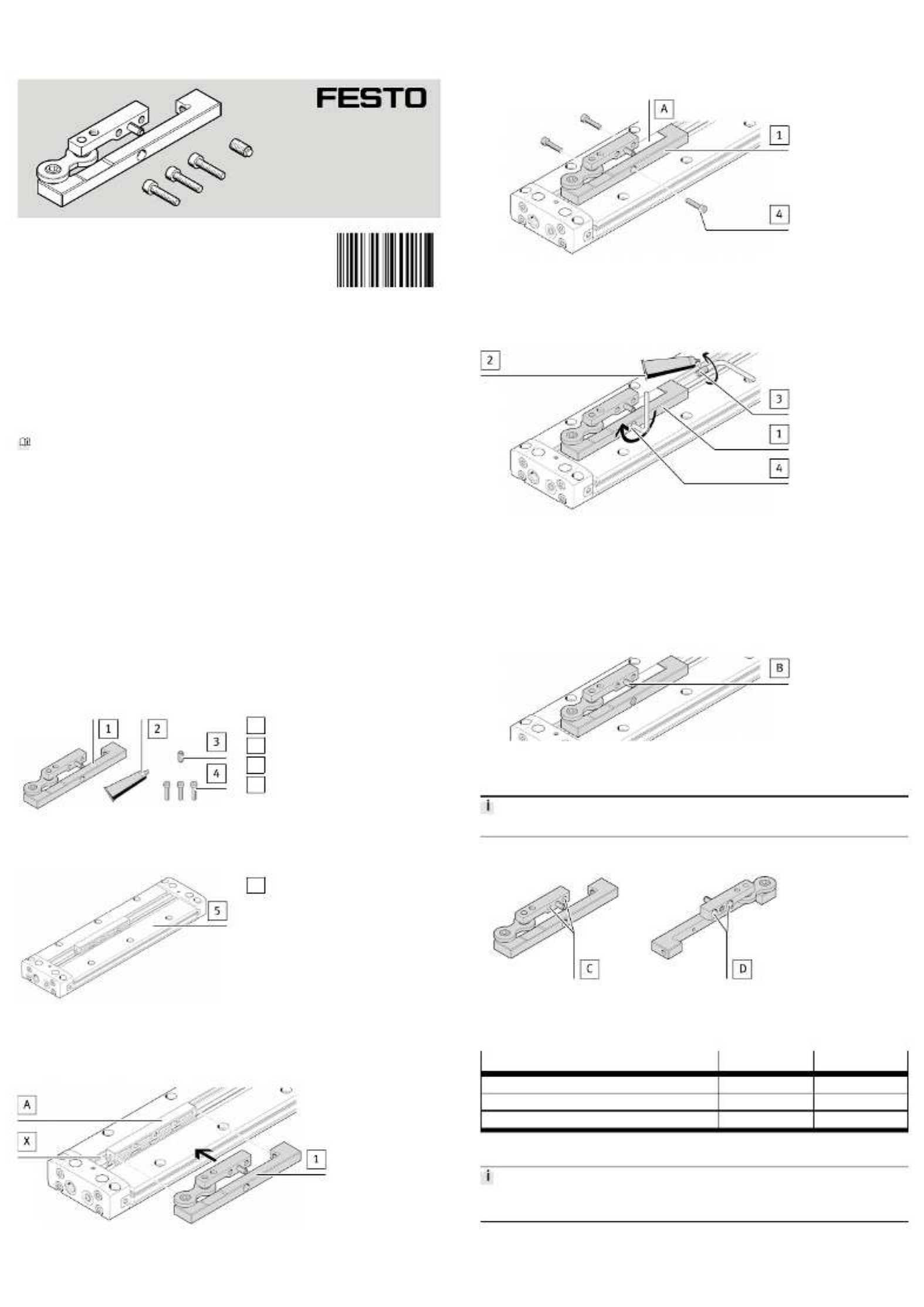 FESTO

1
2
3
4

5

A
X
1

A
1
4

2
3
1
4

B

i

C
D

i