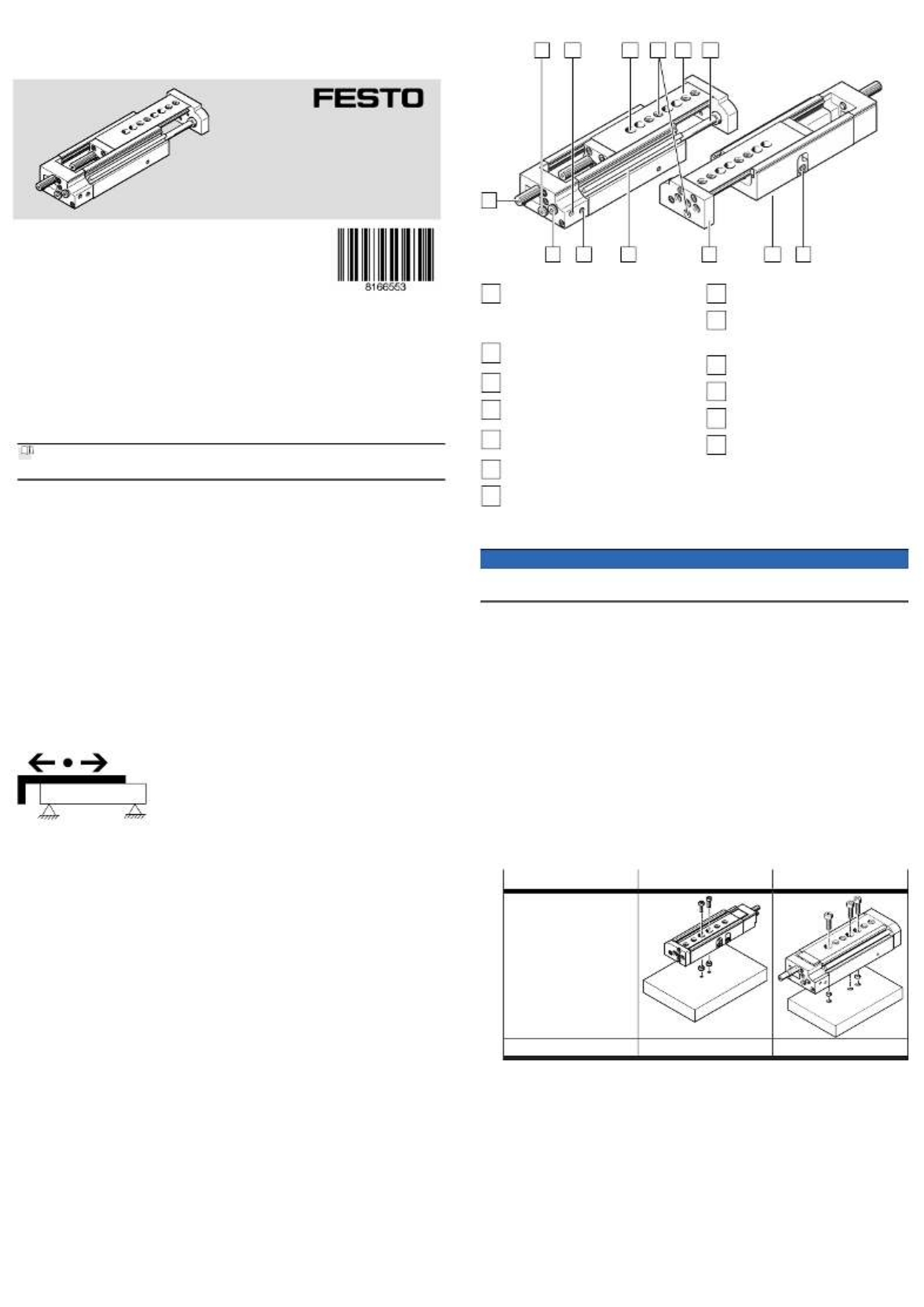 FESTO

8166553