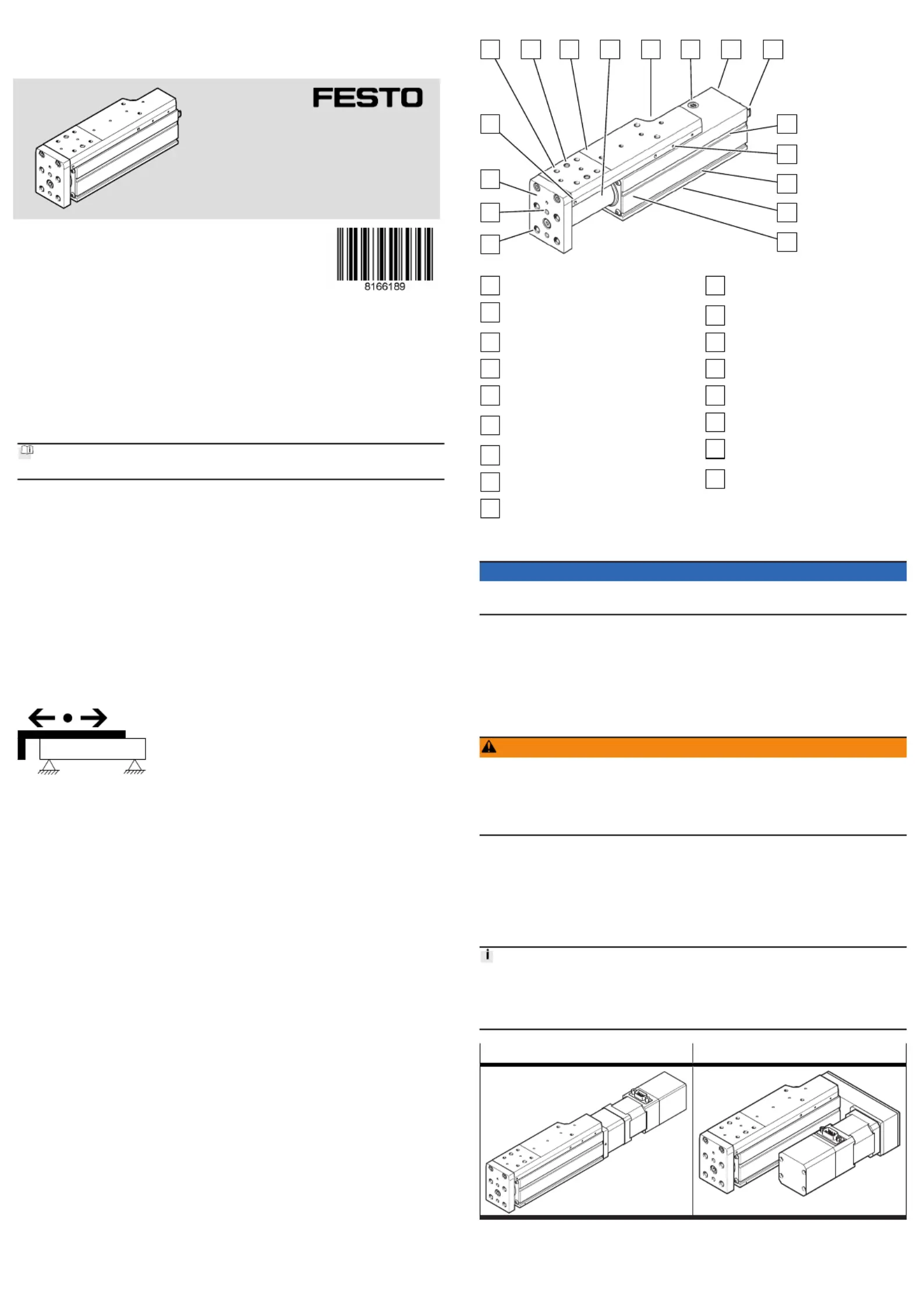 FESTO

8166189