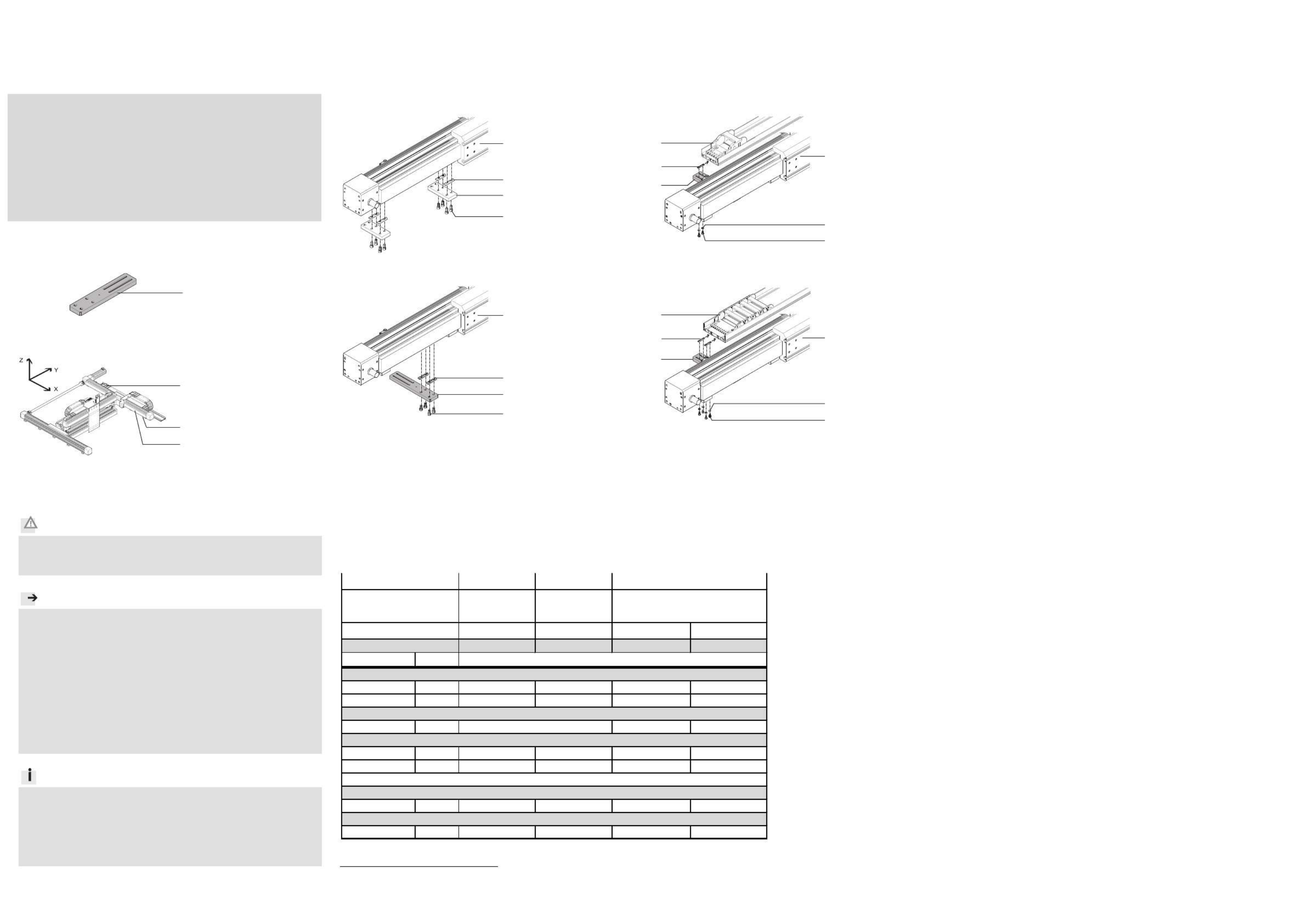 Z

Y

X