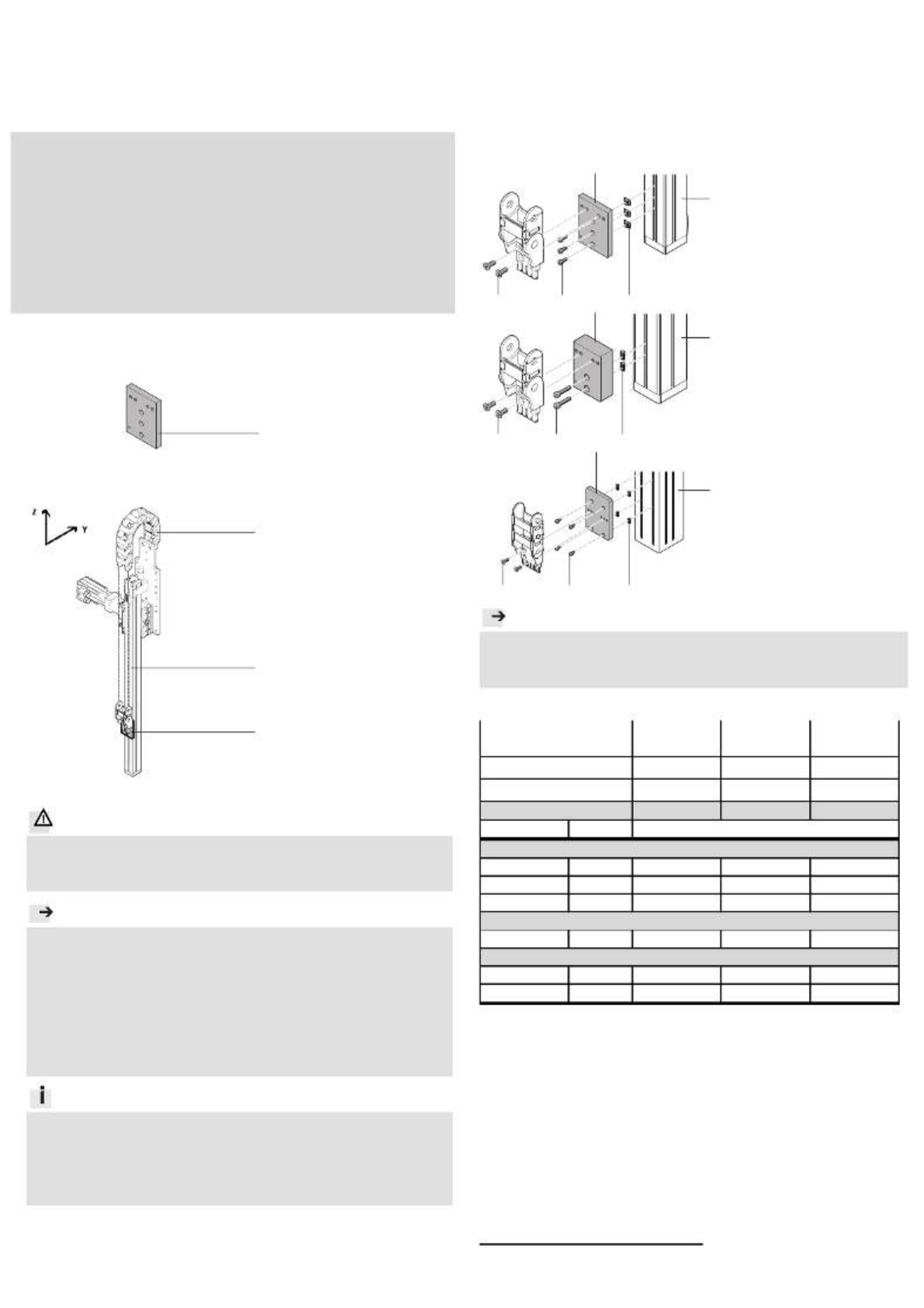 Z

Y