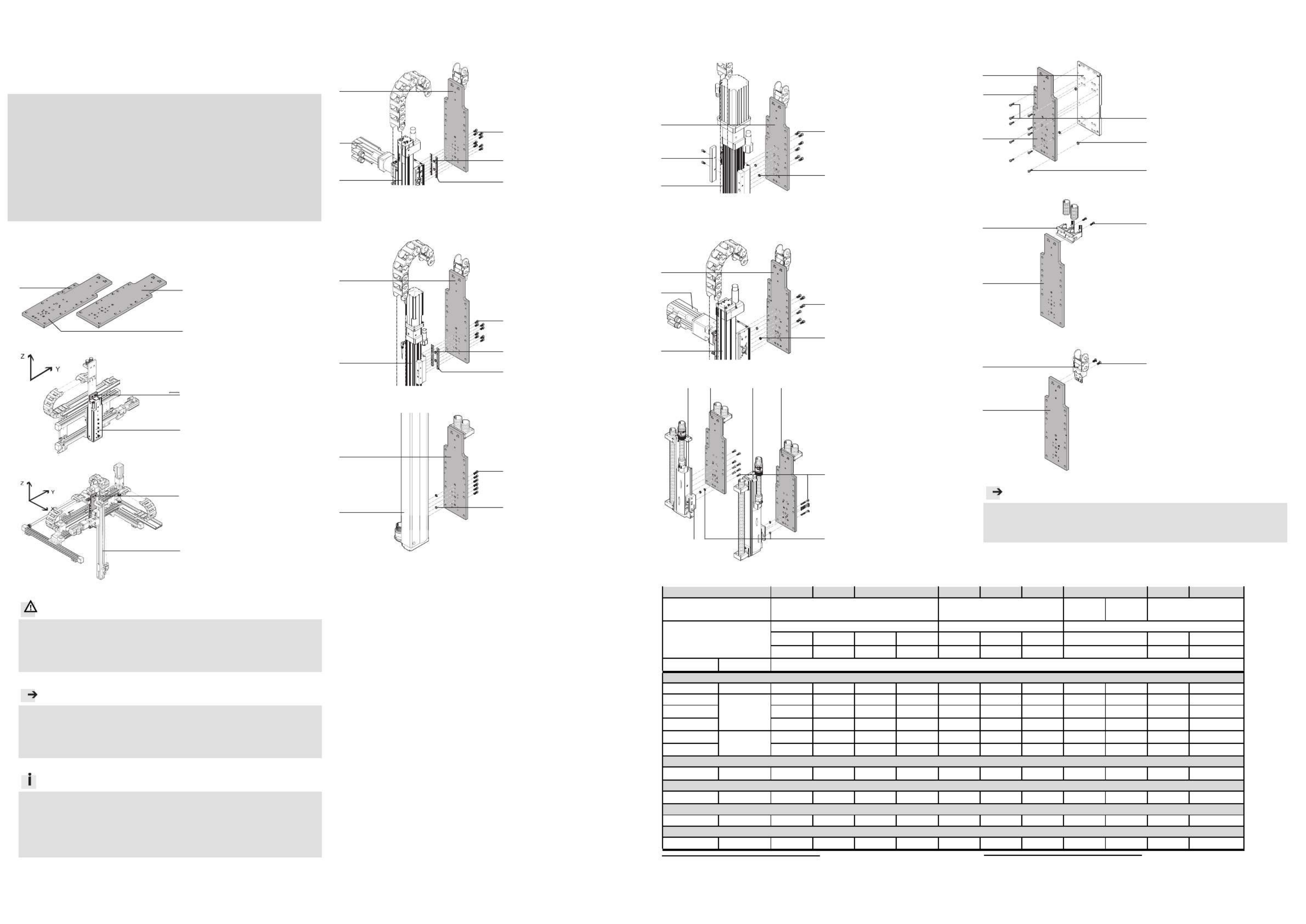 Z
Y

Z
Y
X