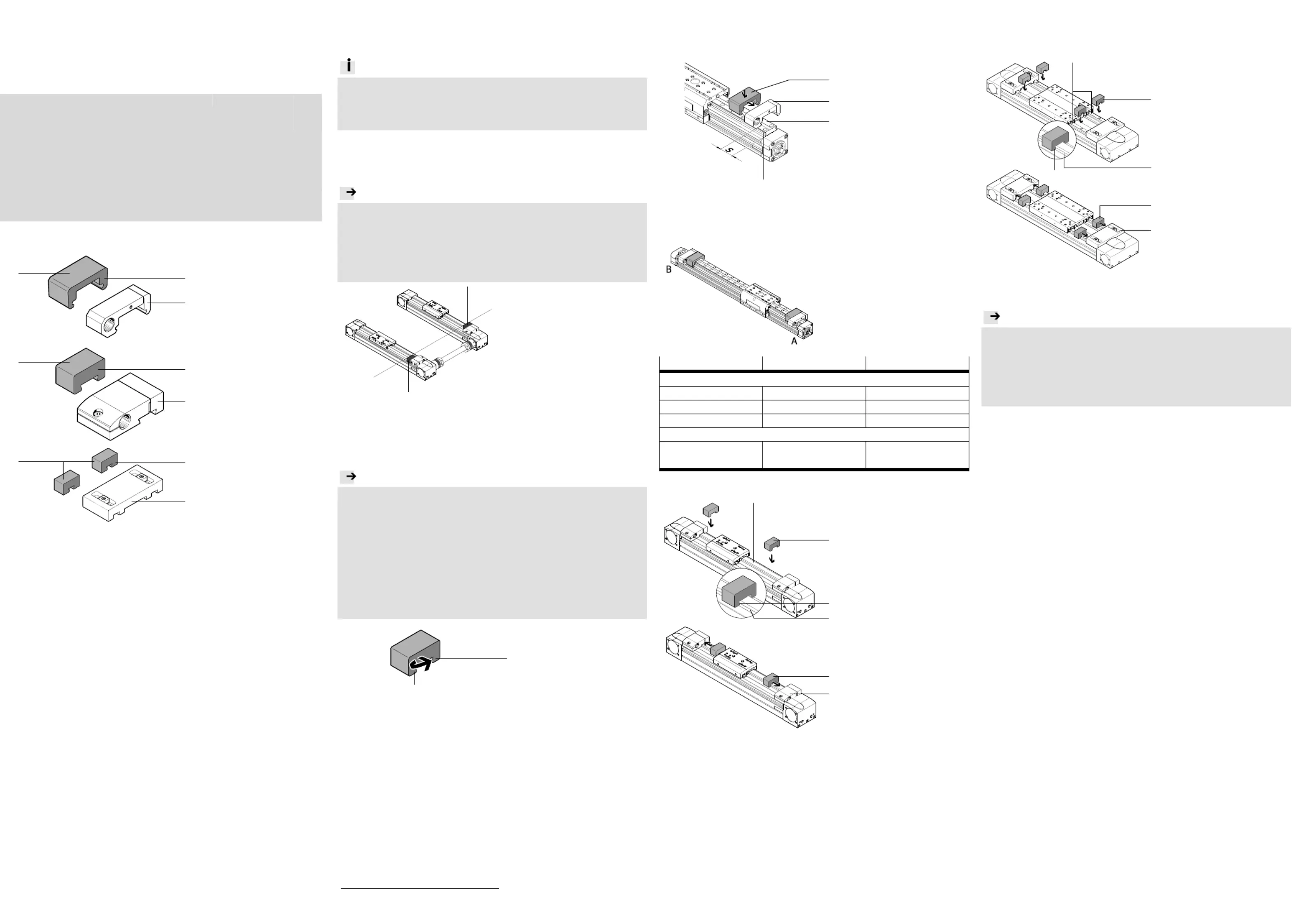 S

B

A