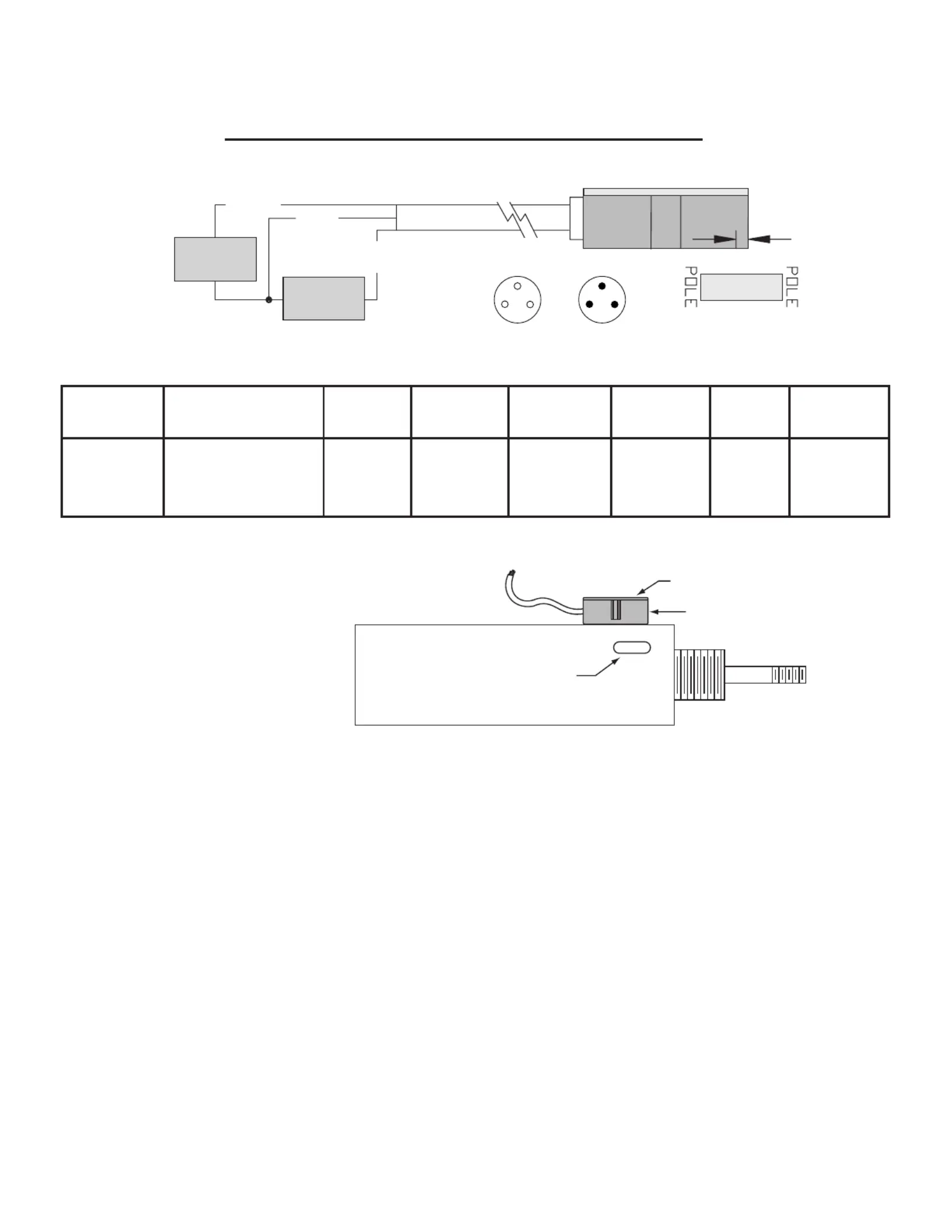 POLE

POLE