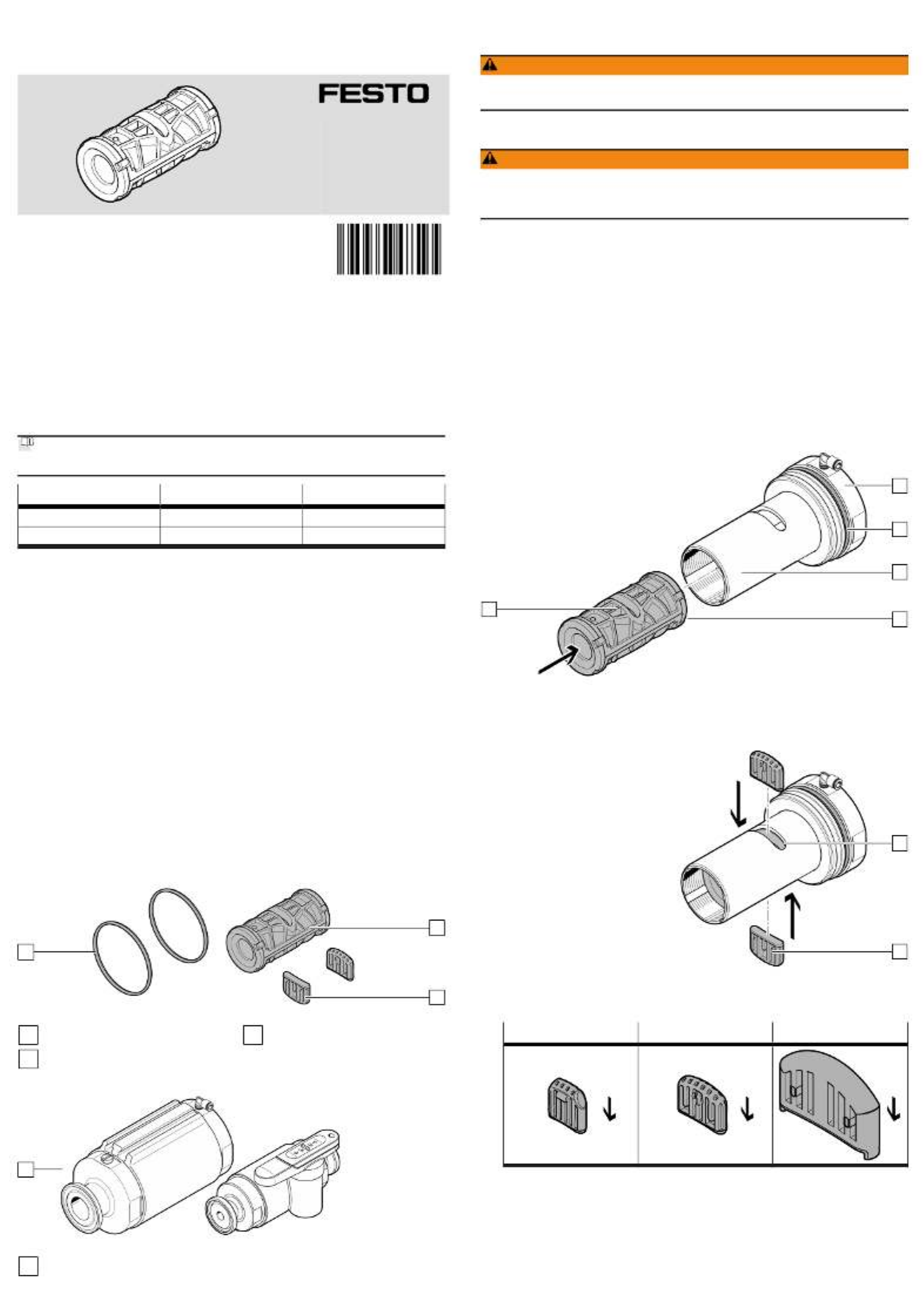 FESTO