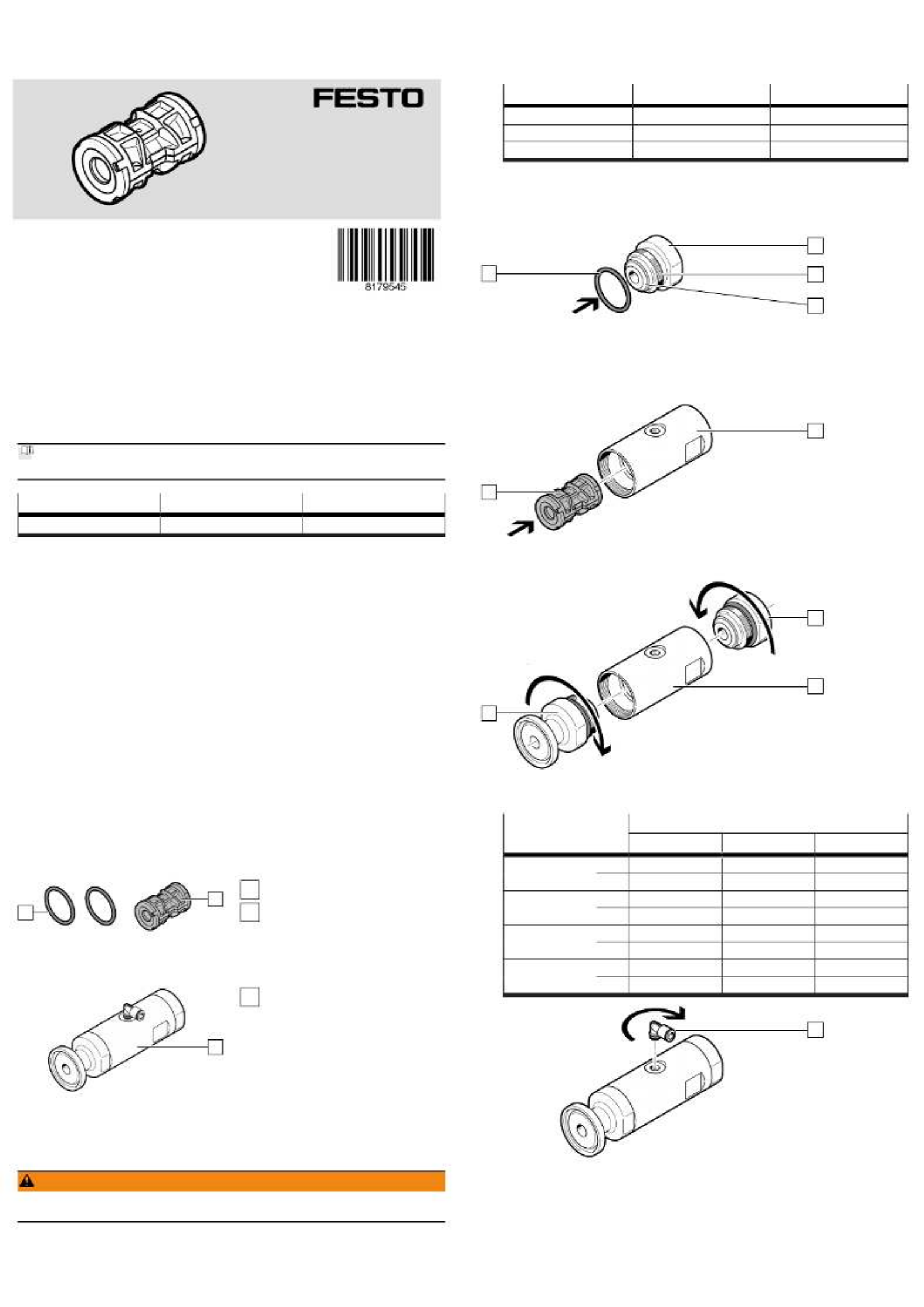 FESTO

8179545