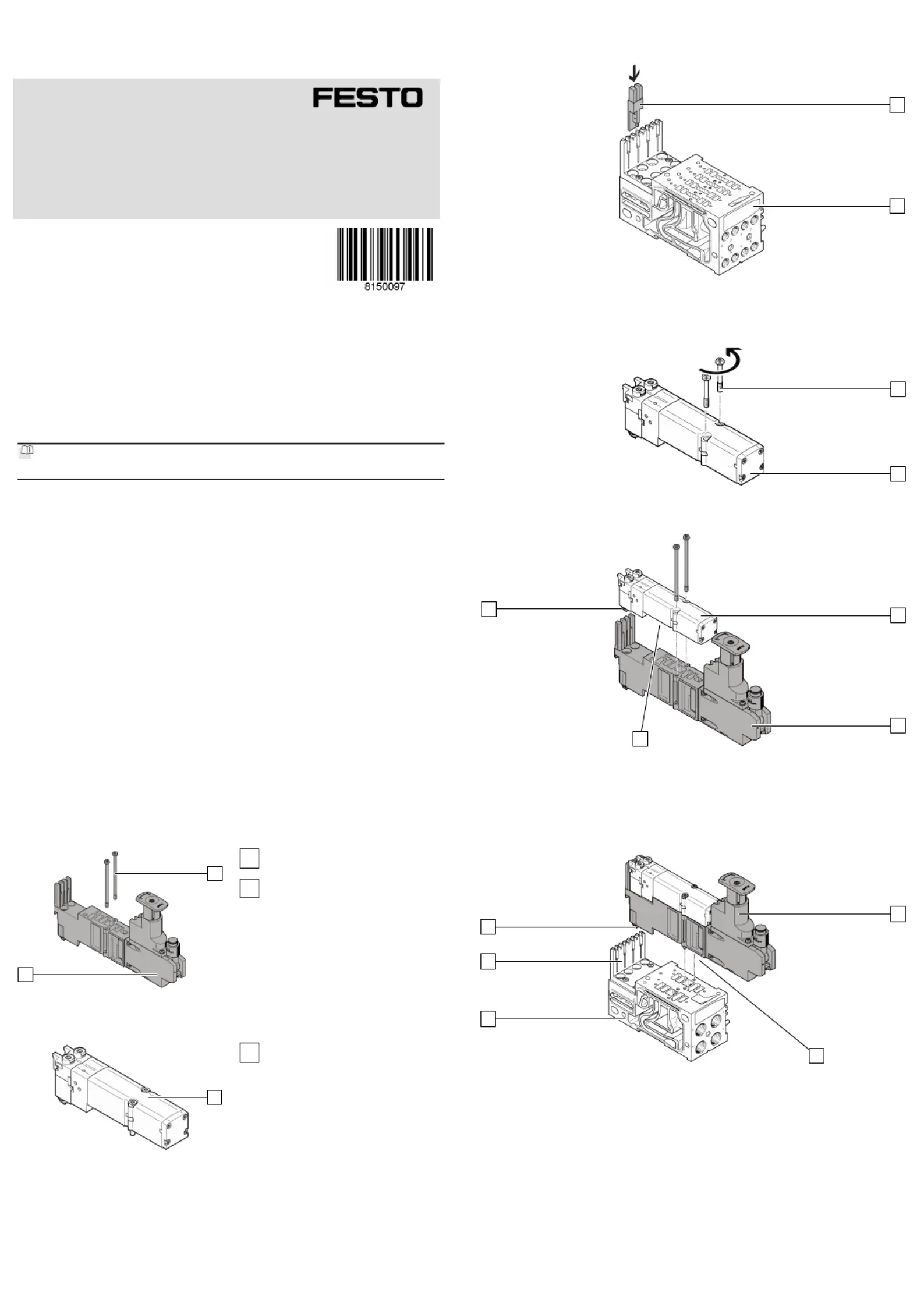 FESTO

8150097