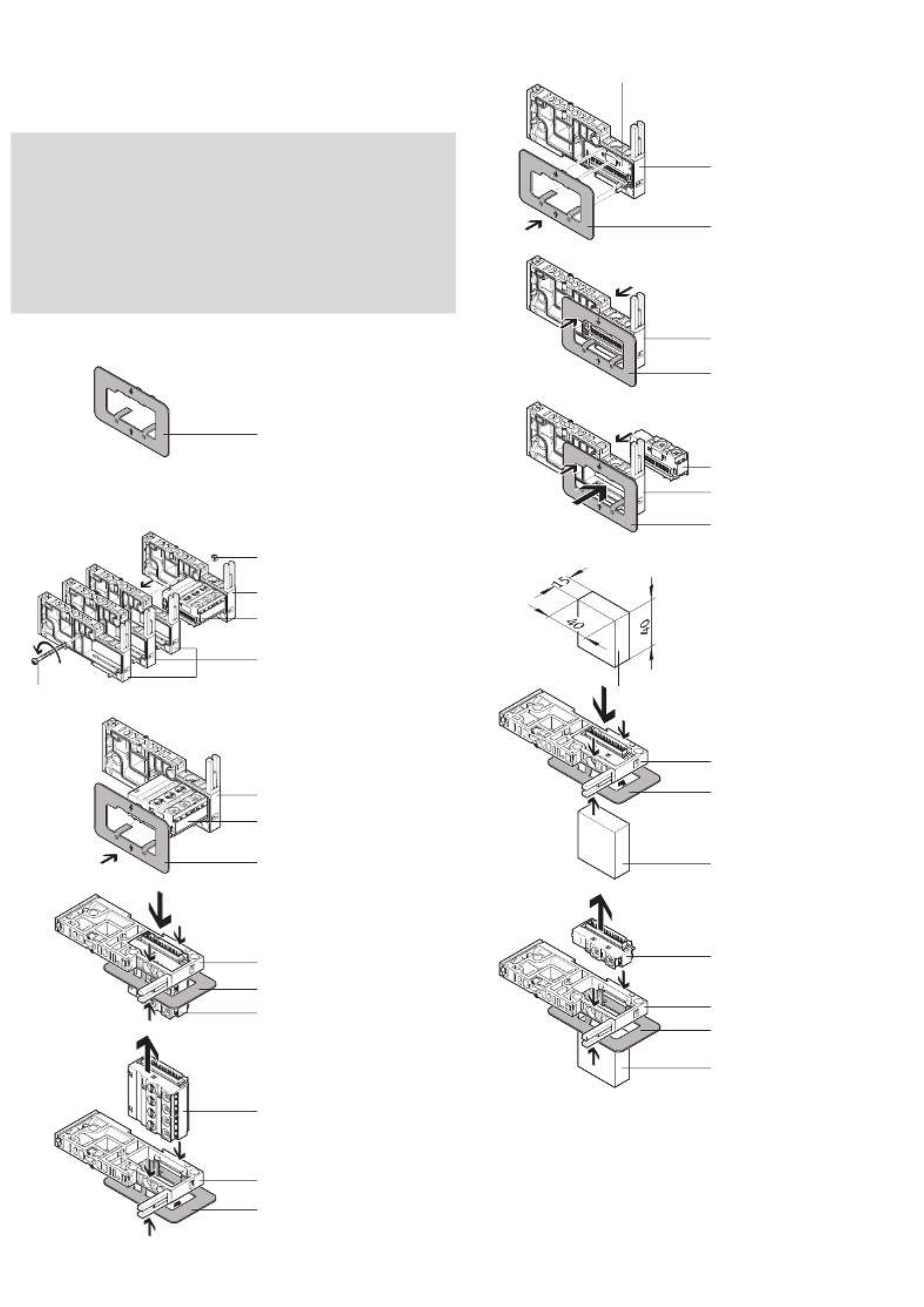 15
40
40