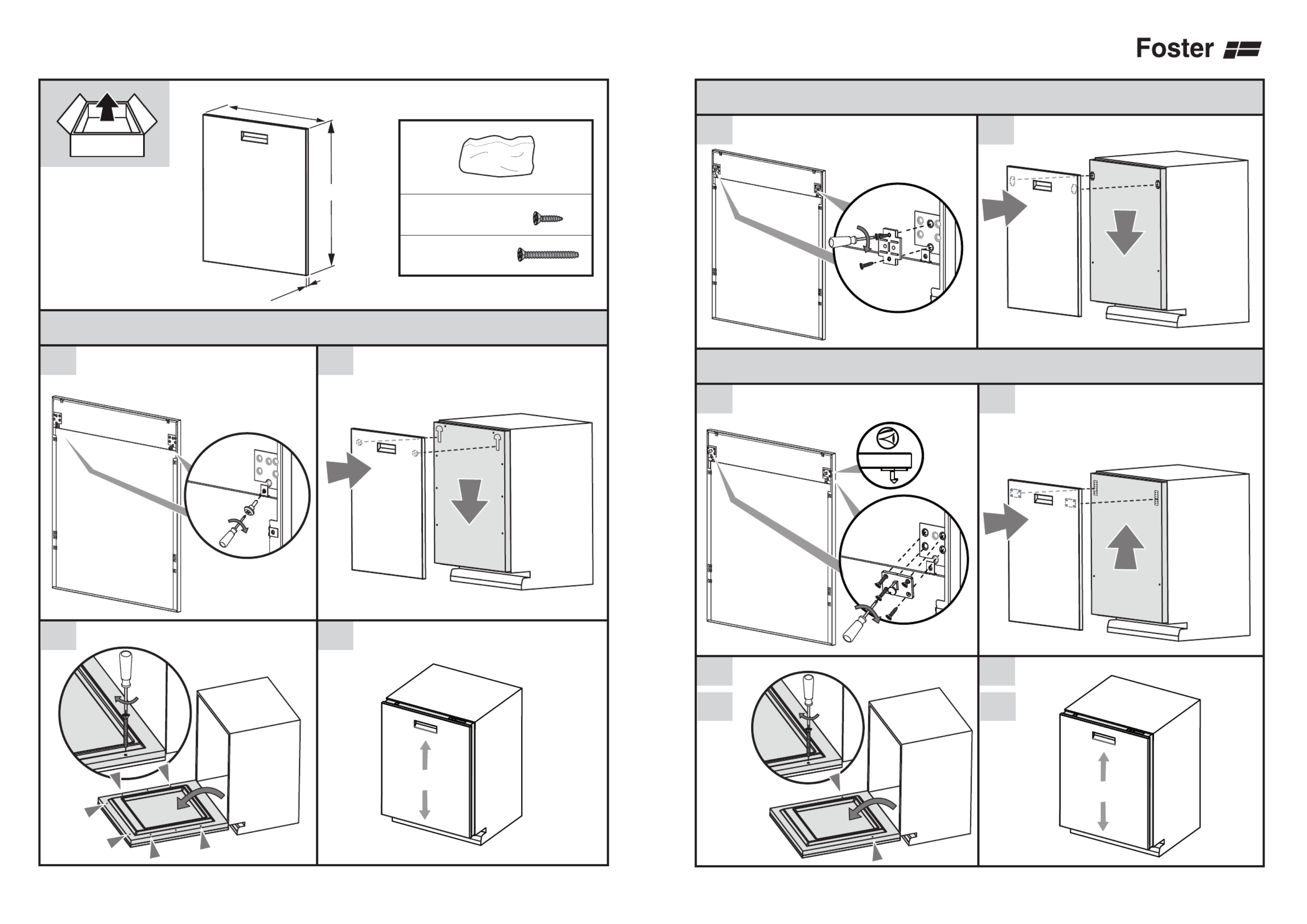 Foster