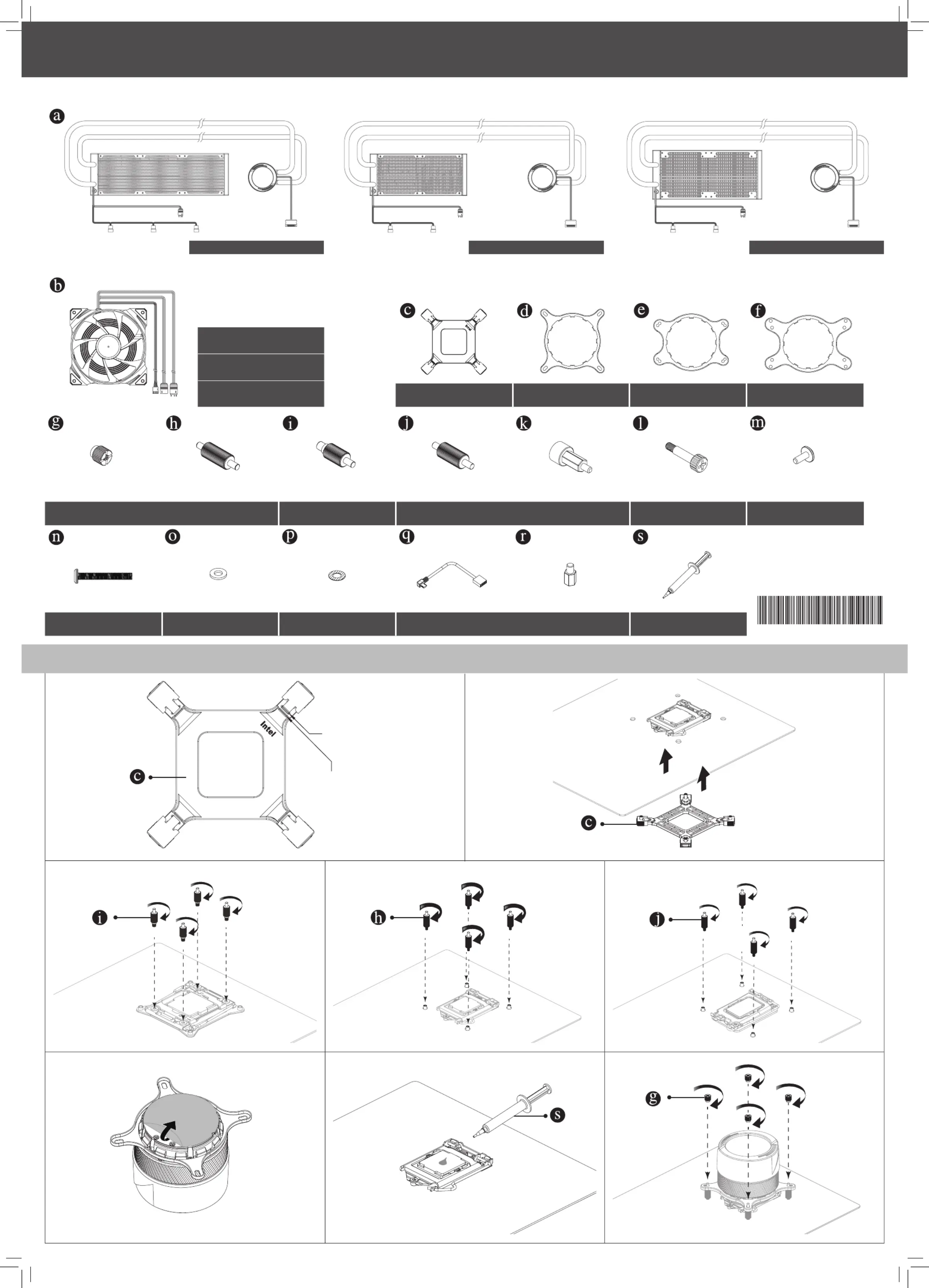 a

b

c d e f

g h i j k l m

n o p q r s

Intel

c

c

i

h

j

s

g