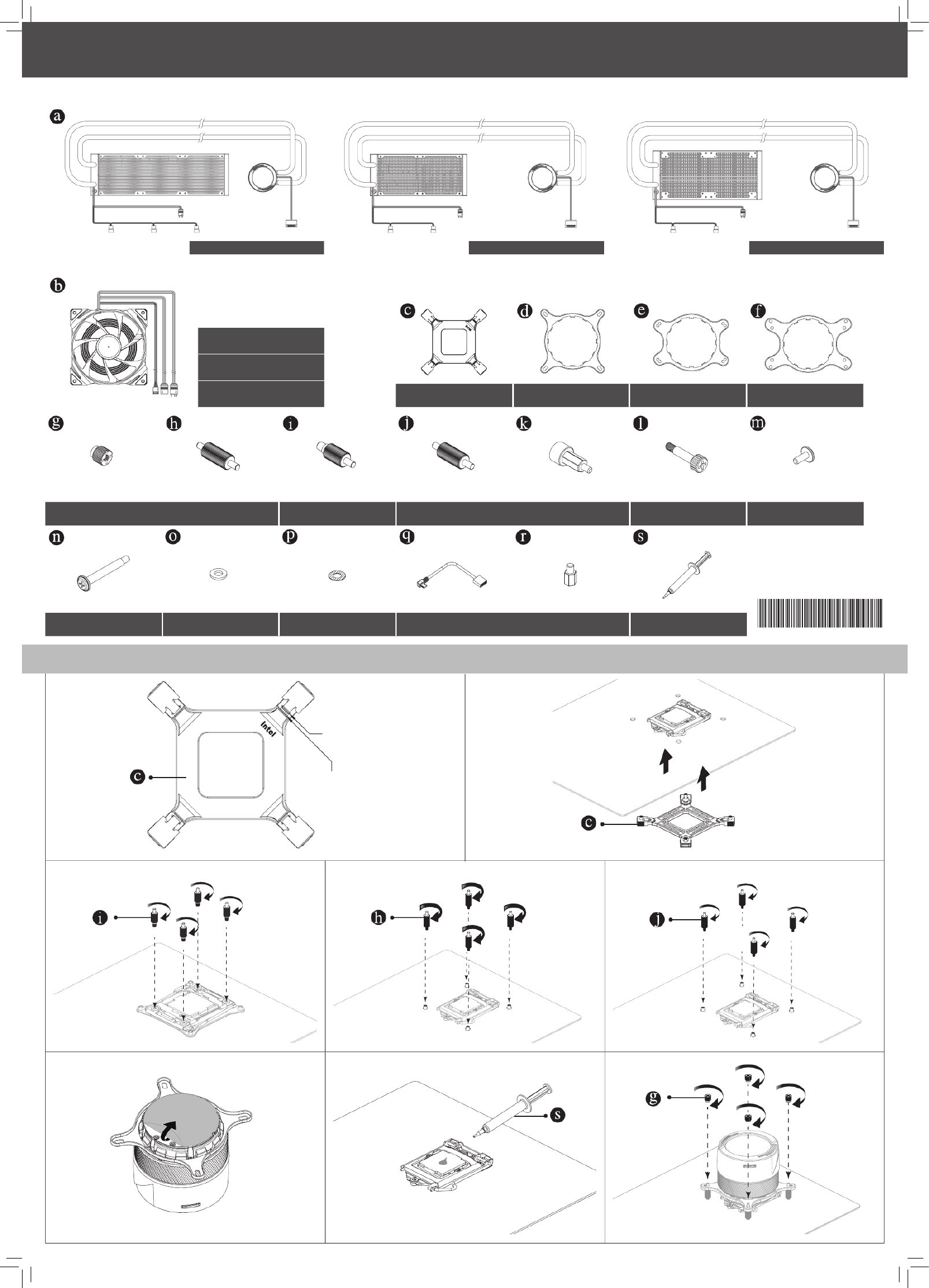 a

b

c d e f

g h i j k l m

n o p q r s

intel

c

c

i

h

j

s

g