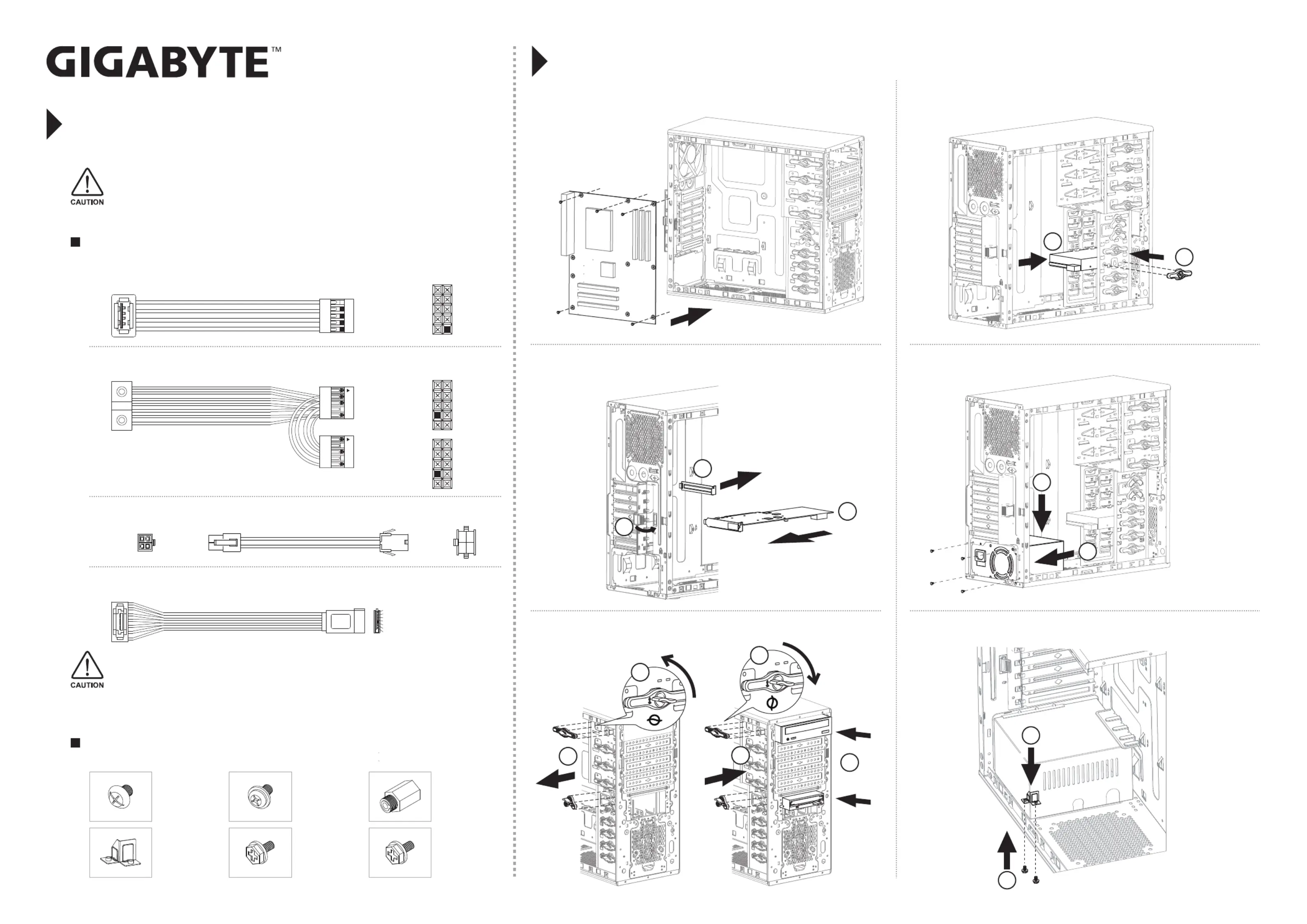 GIGABYTE™

CAUTION

CAUTION