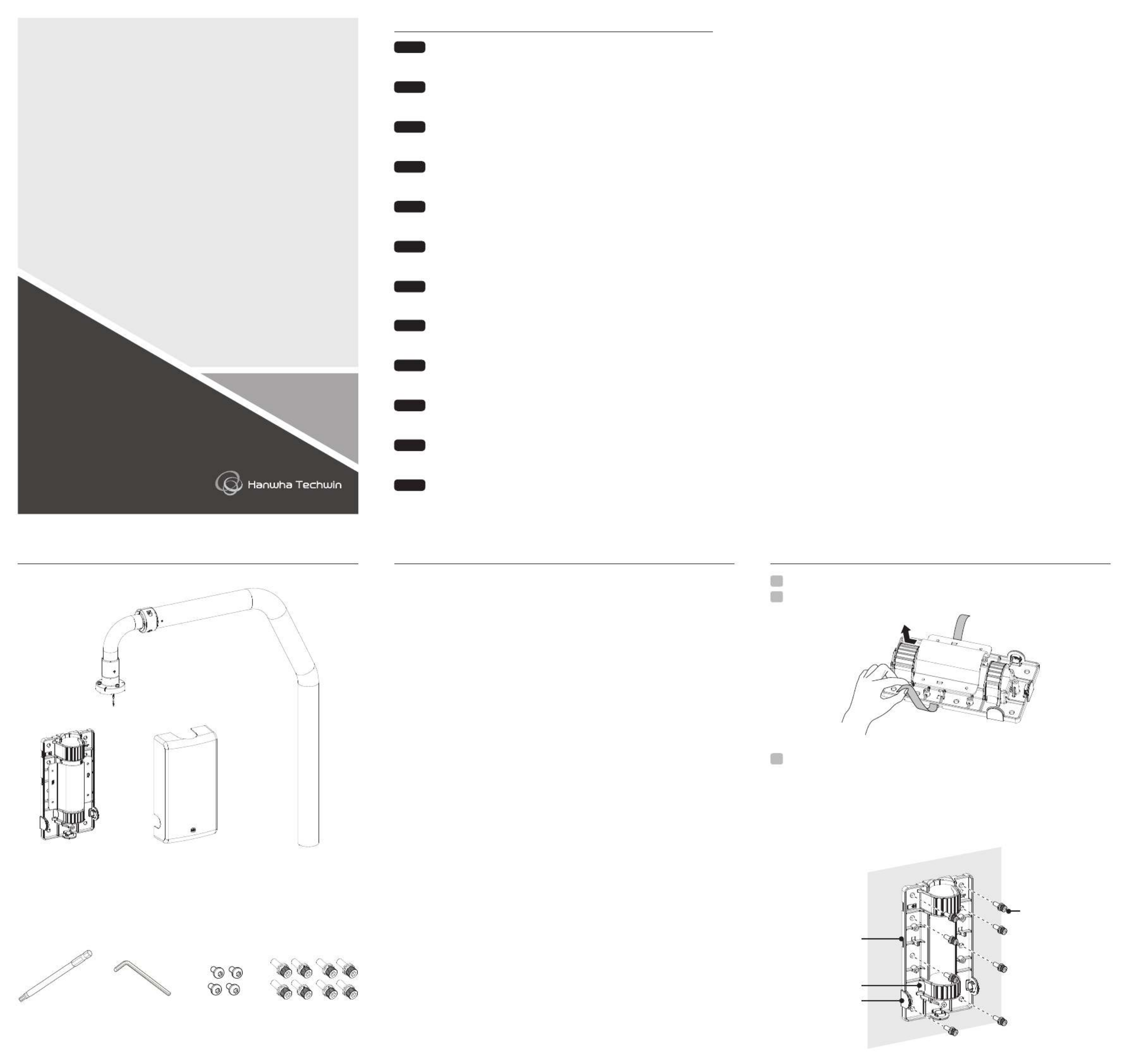 Hanwha Techwin