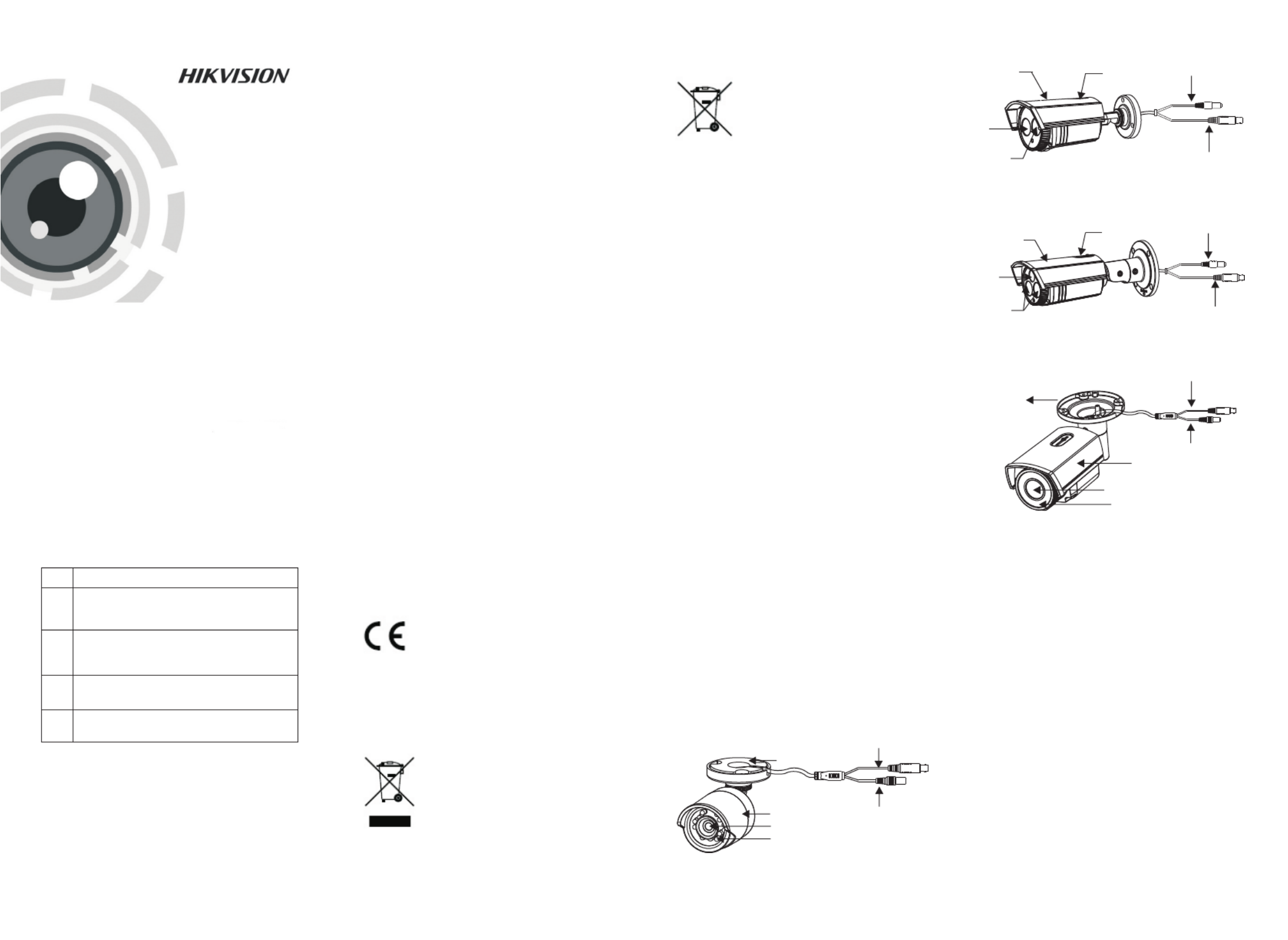 HIKVISION

CE