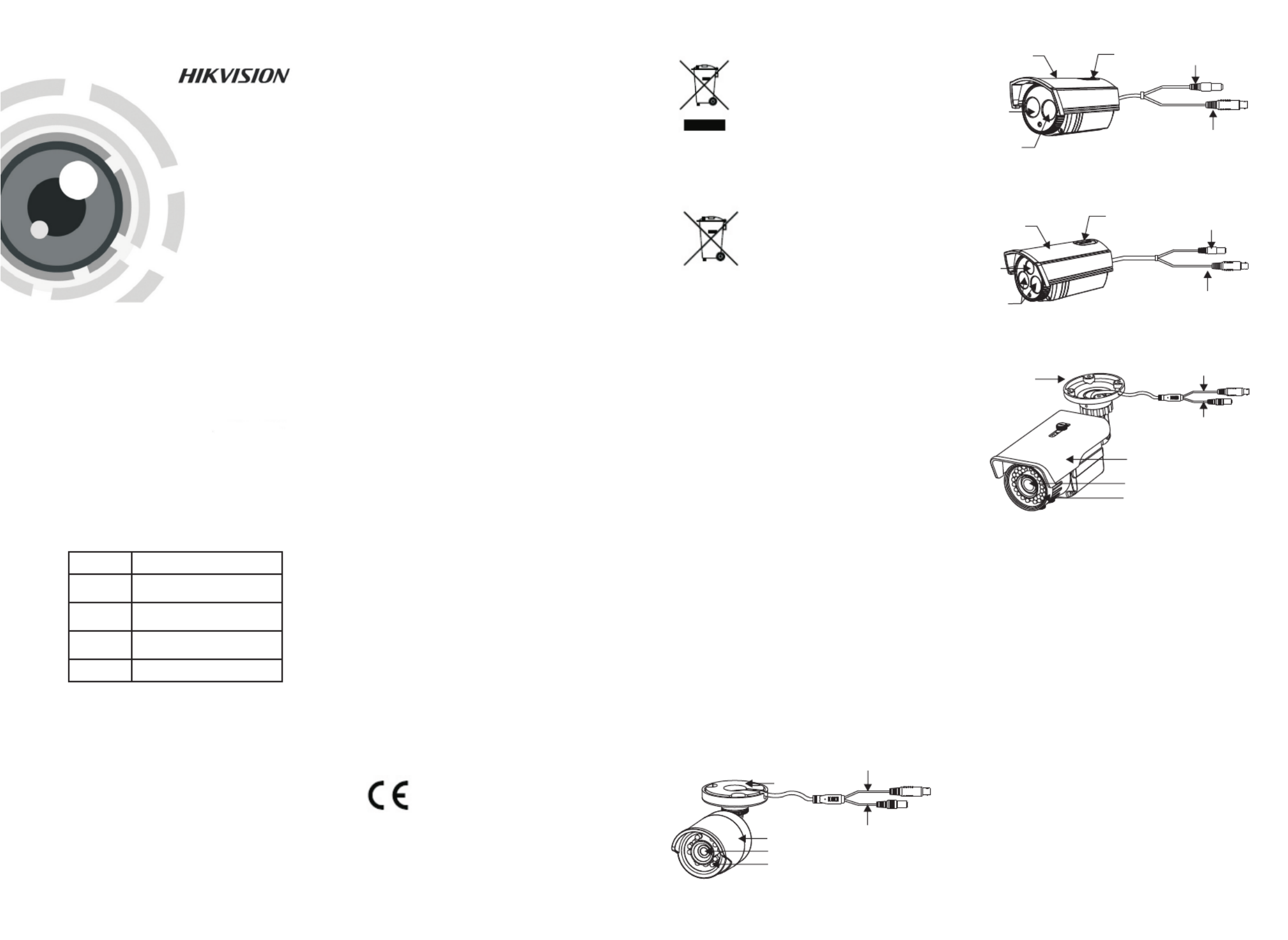 HIKVISION

CE