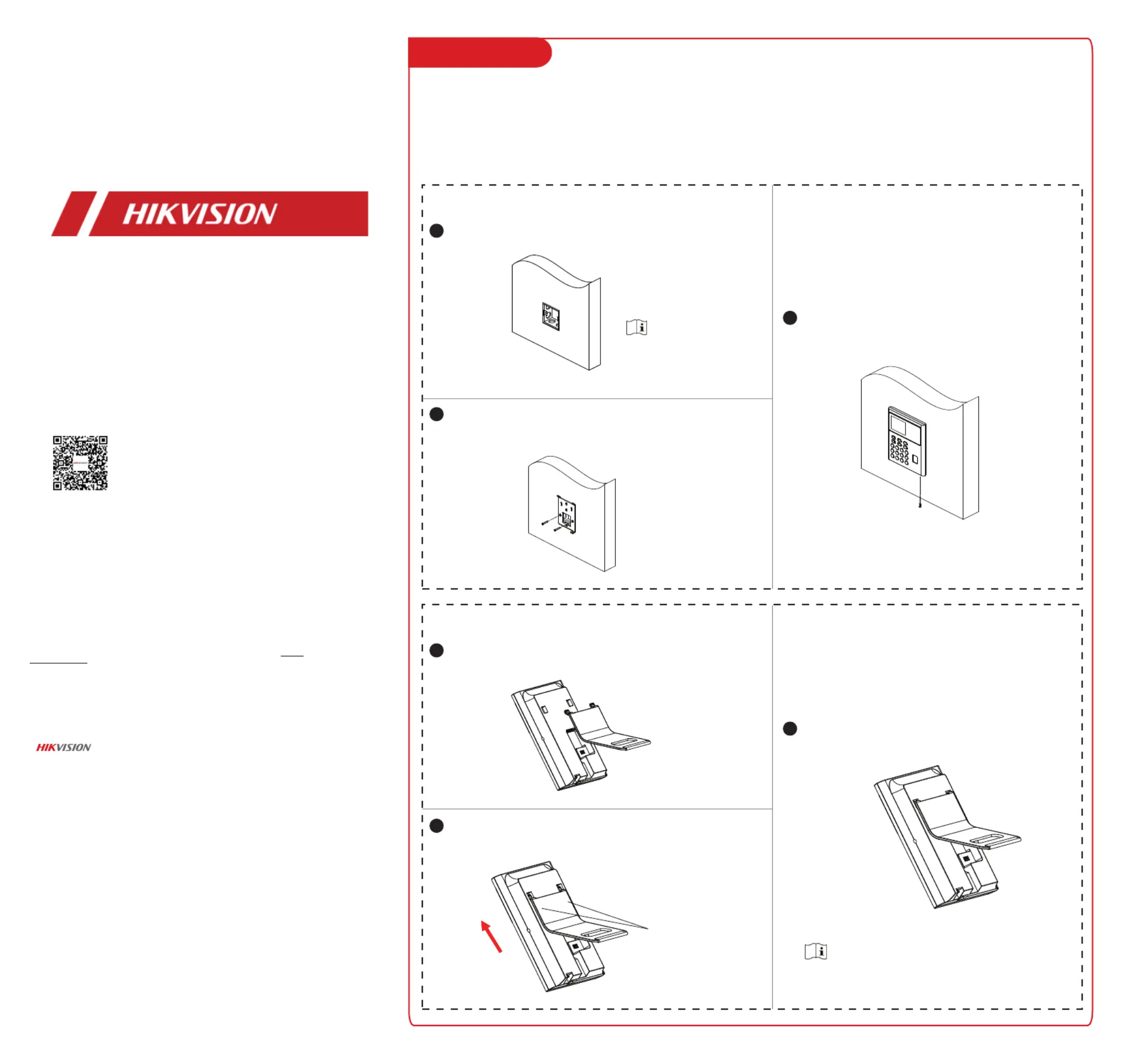 HIKVISION

HIKVISION