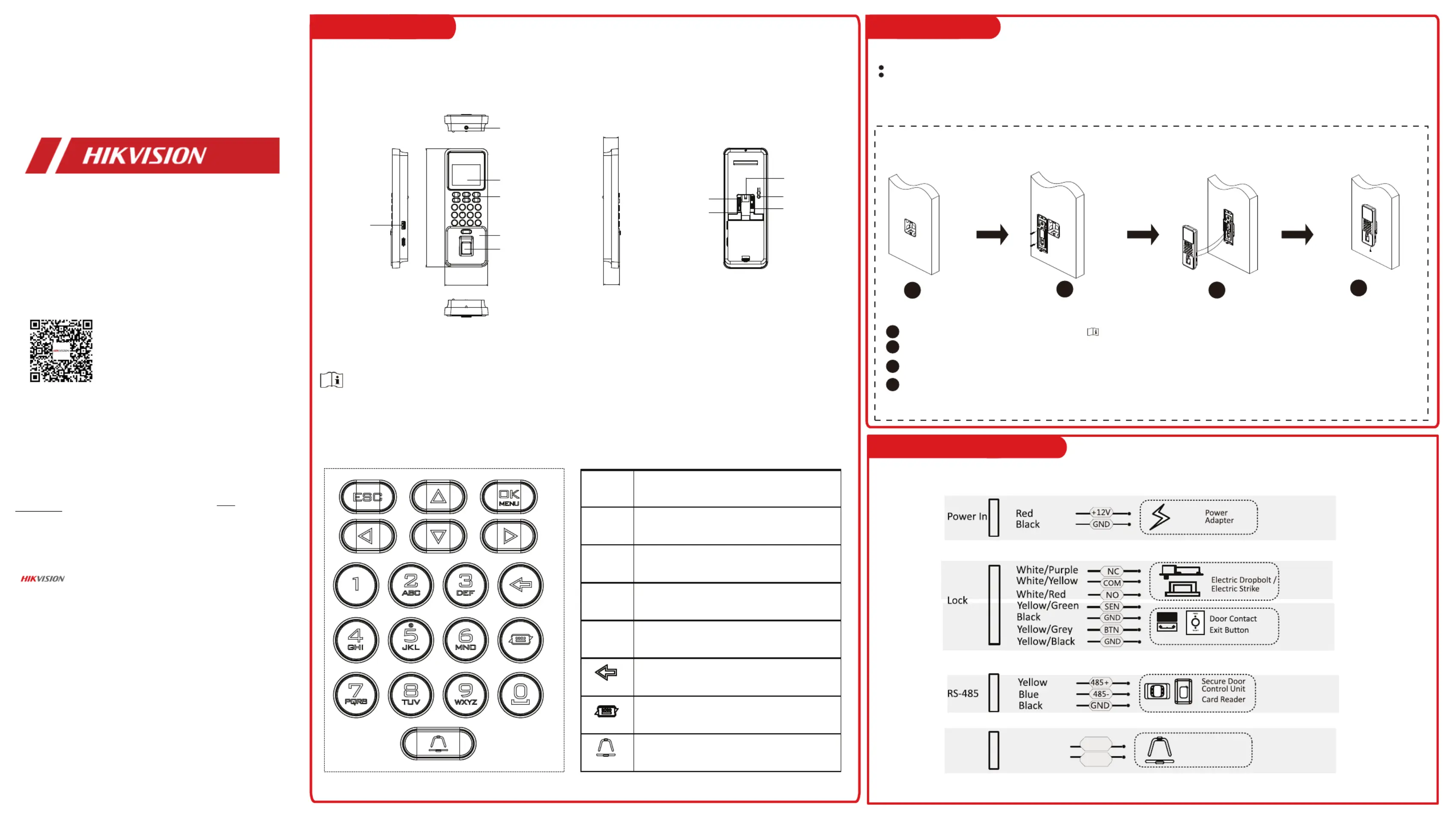 HIKVISION

HIKVISION

ESC

OK MENU

1

2 ABC

3 DEF

4 GHI

5 JKL

6 MNO

7 PQRS

8 TUV

9 WXYZ

0

Power In

Red
Black

+12V
GND

Power Adapter

Lock

White/Purple
White/Yellow
White/Red
Yellow/Green
Black
Yellow/Grey
Yellow/Black

NC
COM
NO
SEN
GND
BTN
GND

Electric Dropbolt / Electric Strike

Door Contact
Exit Button

RS-485

Yellow
Blue
Black

485+
485-
GND

Secure Door Control Unit
Card Reader