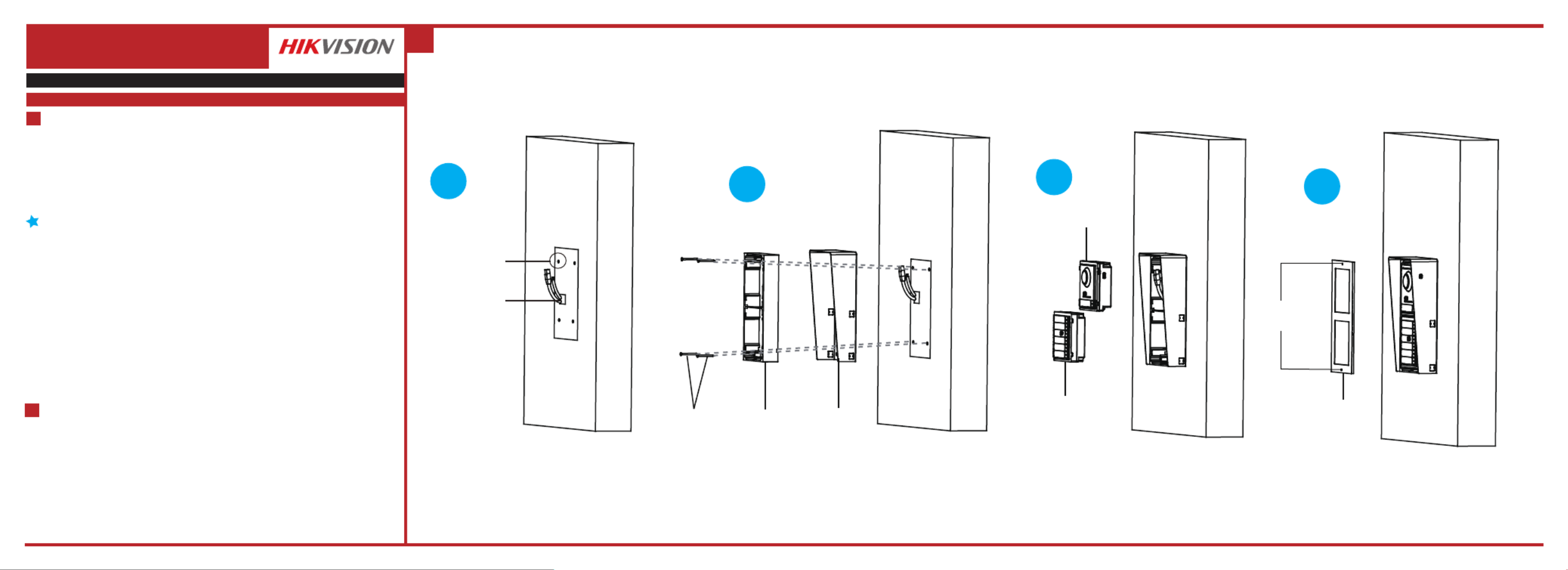 HIKVISION