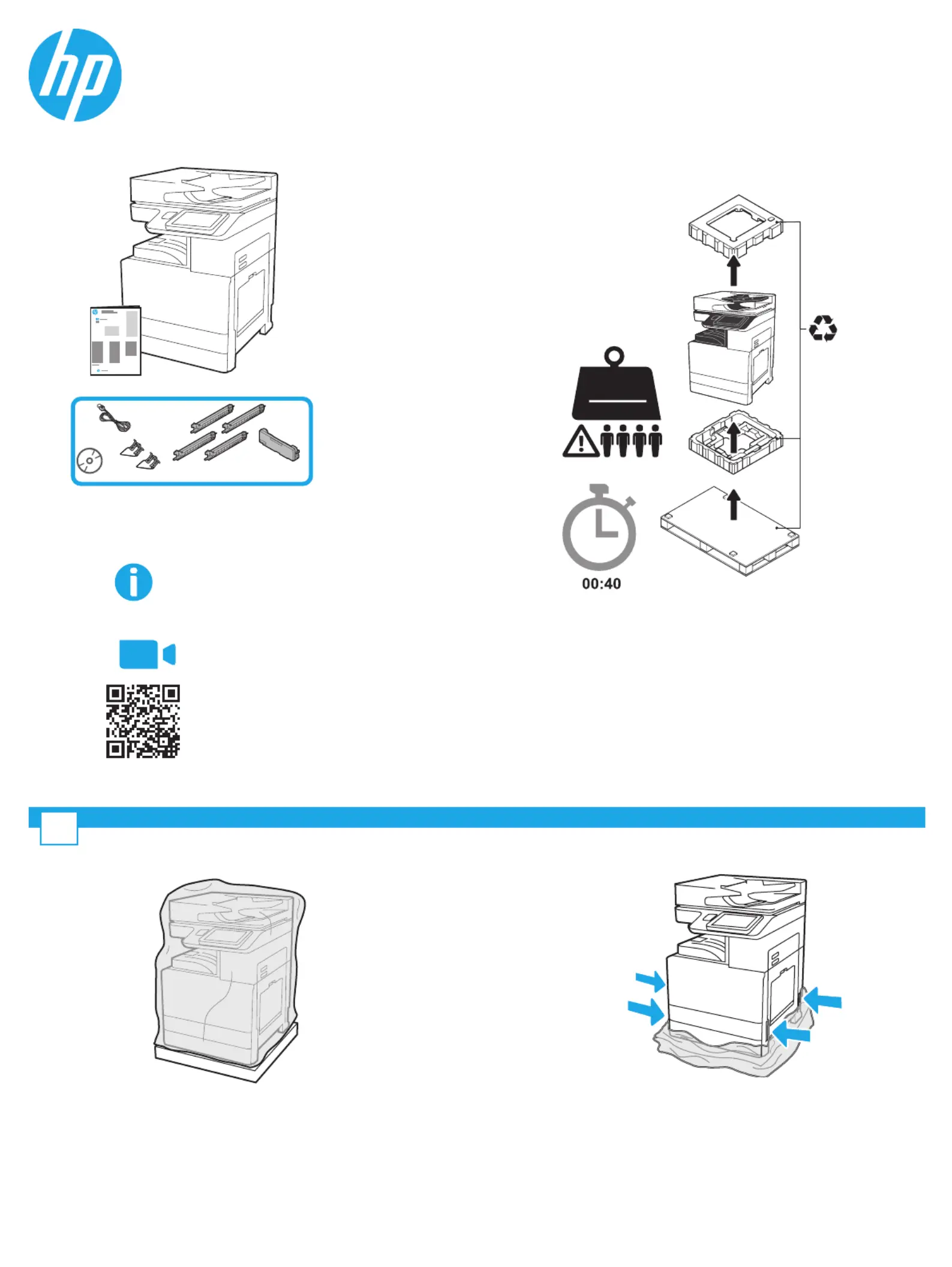 hp

00:40