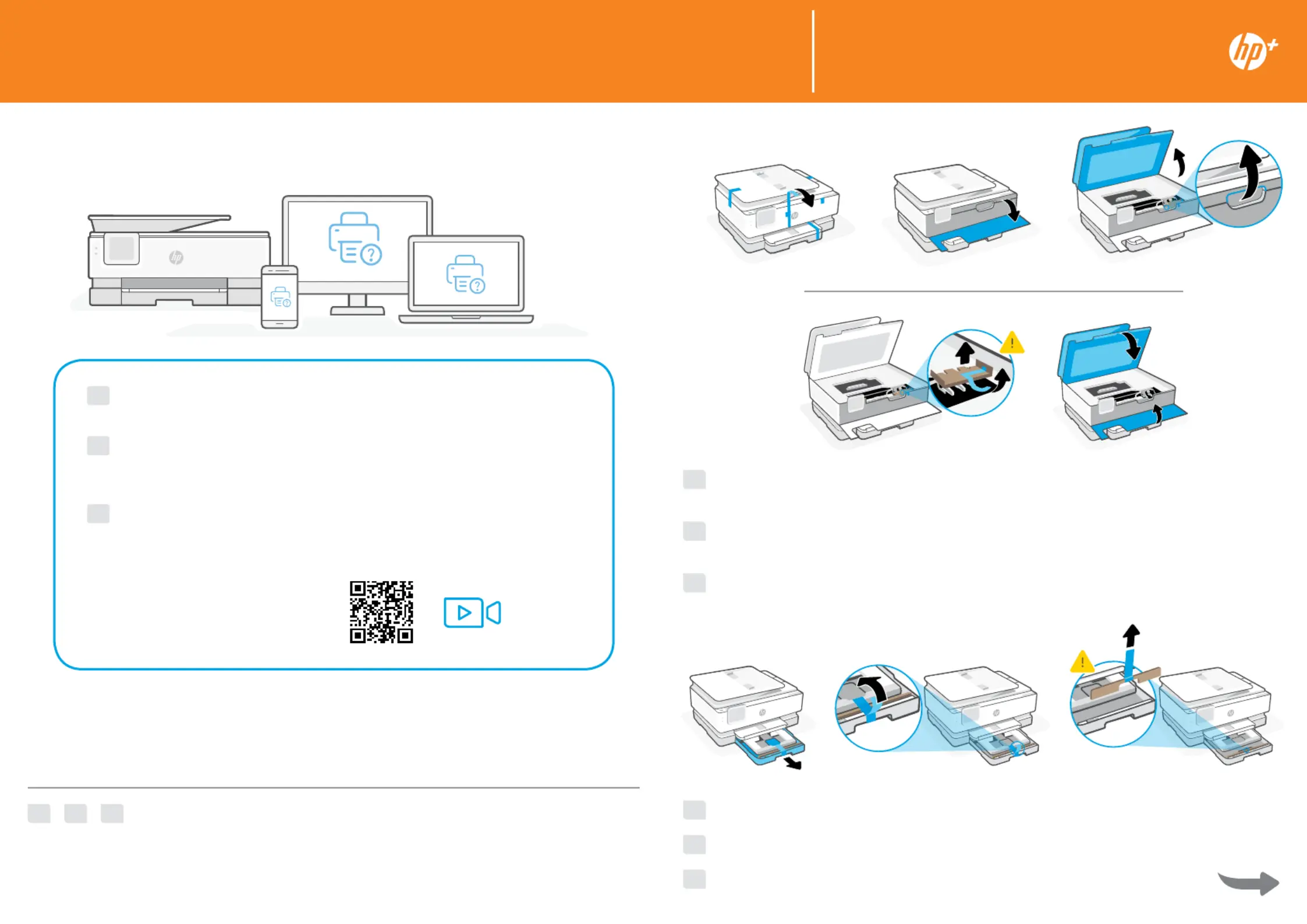 hp+