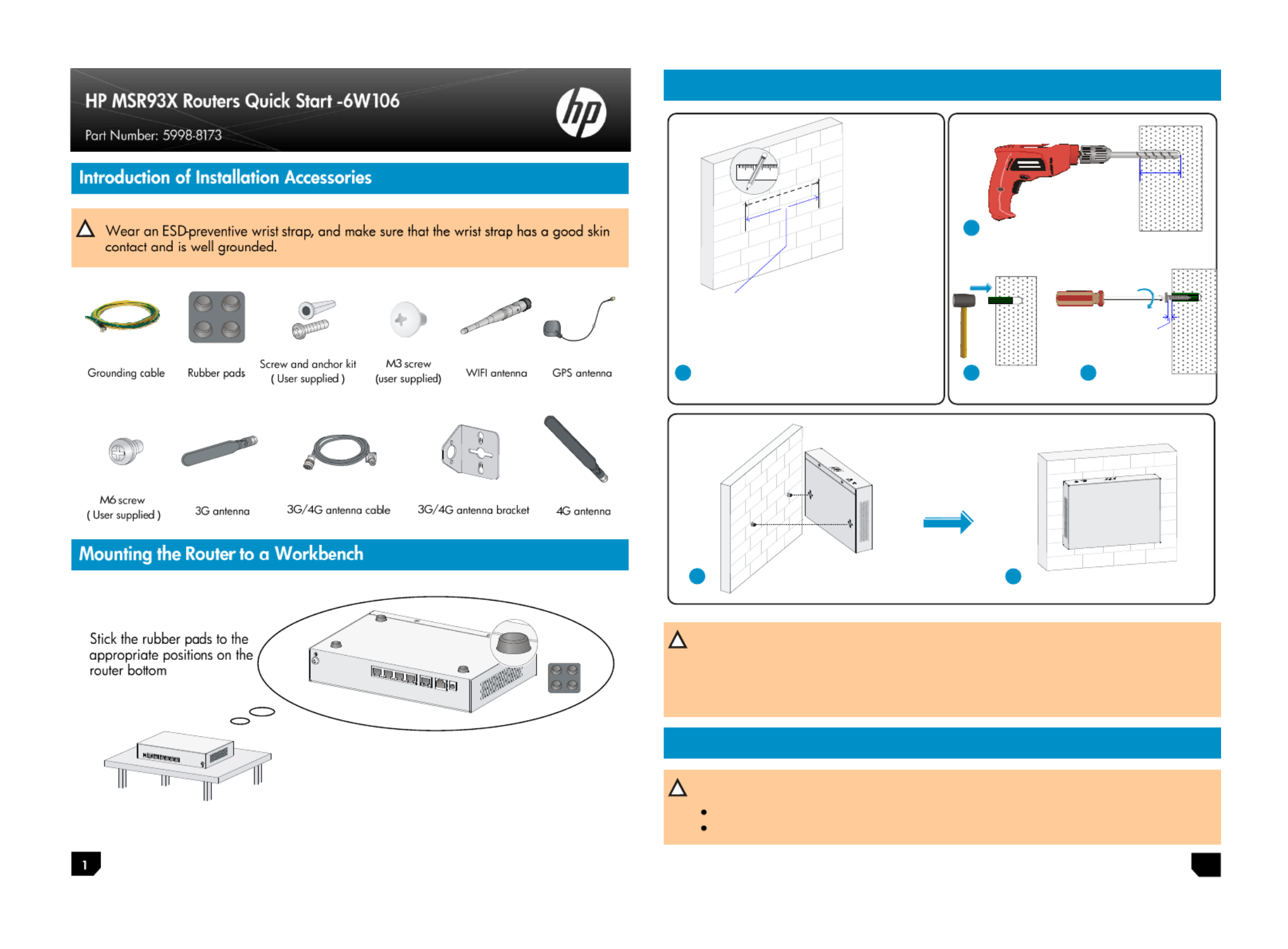 HP MSR93X Routers Quick Start -6W106

Part Number: 5998-8173

hp

Introduction of Installation Accessories

Wear an ESD-preventive wrist strap, and make sure that the wrist strap has a good skin contact and is well grounded.

Grounding cable

Rubber pads

Screw and anchor kit ( User supplied )

M3 screw (user supplied)

WIFI antenna

GPS antenna

M6 screw ( User supplied )

3G antenna

3G/4G antenna cable

3G/4G antenna bracket

4G antenna

Mounting the Router to a Workbench

Stick the rubber pads to the appropriate positions on the router bottom

1