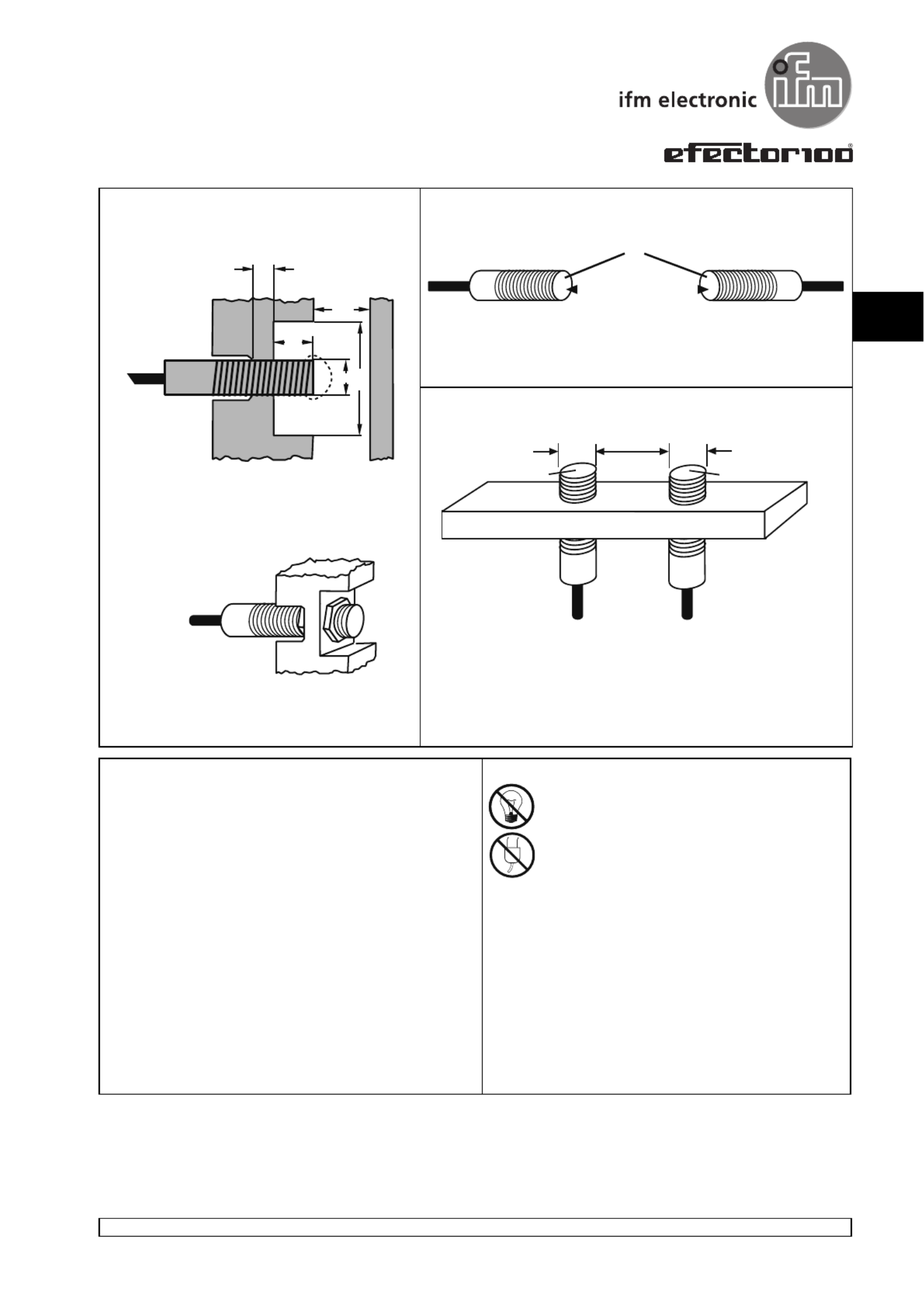 ifm electronic

ifm

efector100®