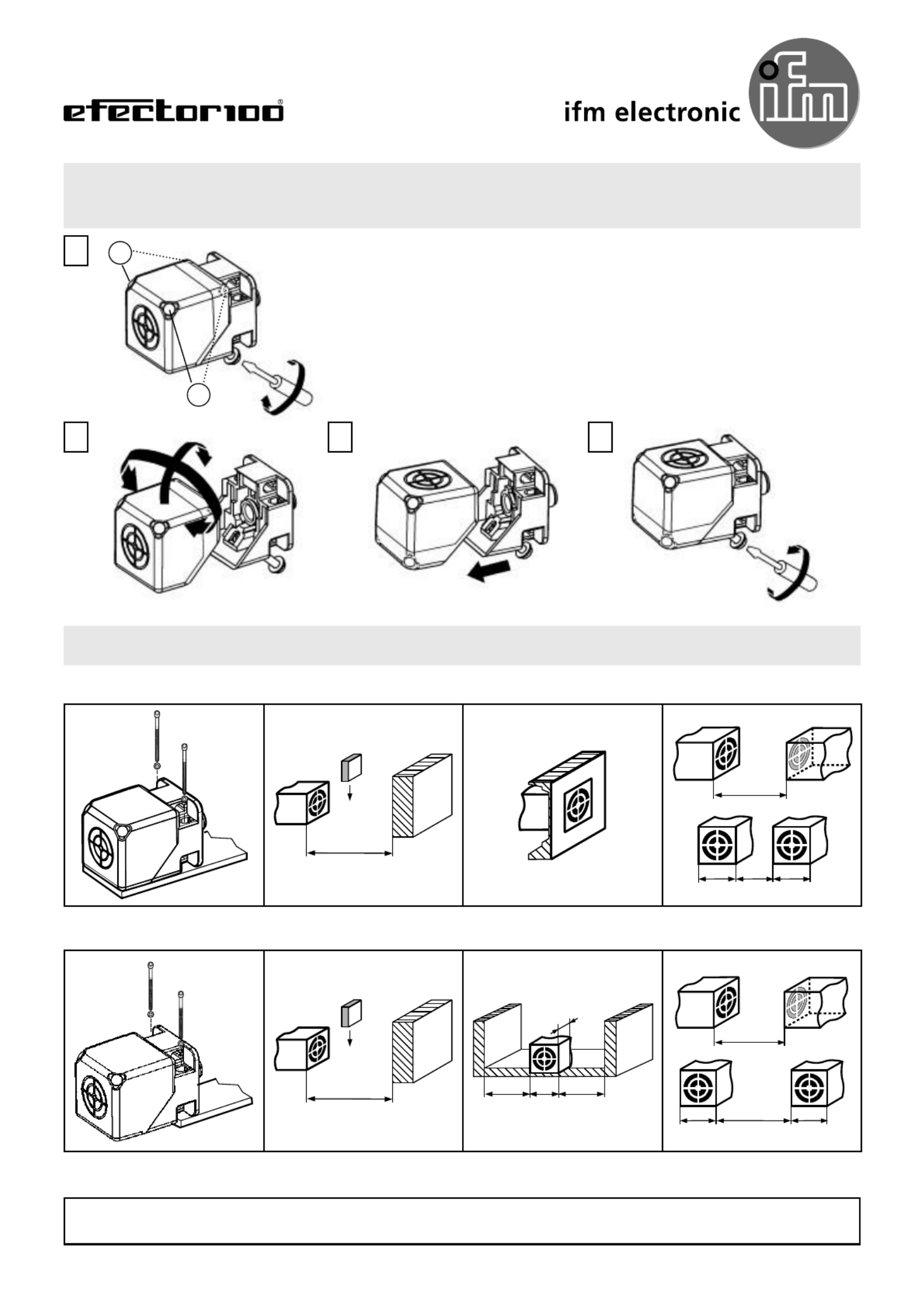 efector100®

ifm electronic

ifm