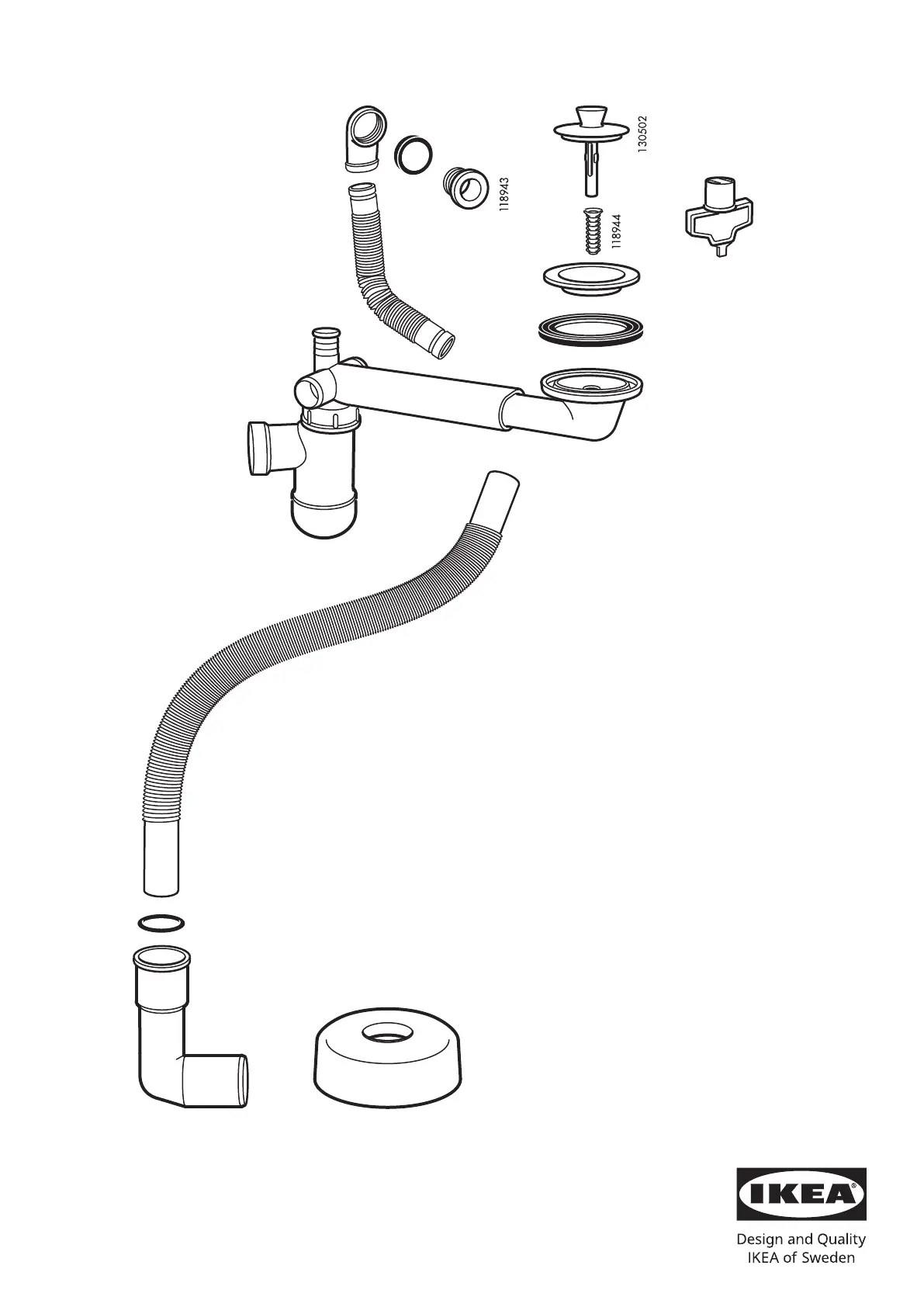 118943

130502

118944

IKEA®

Design and Quality
IKEA of Sweden