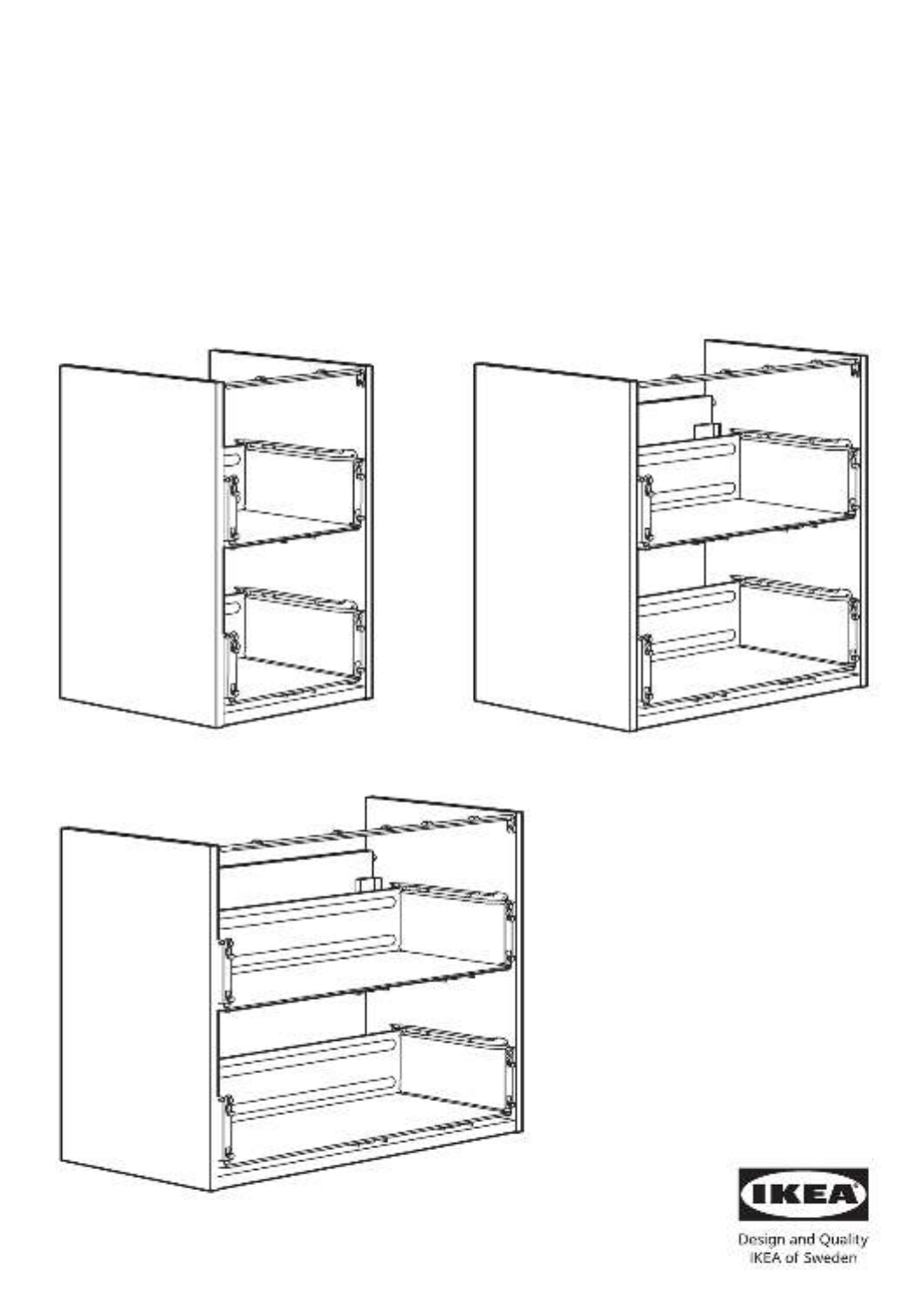 IKEA

Design and Quality
IKEA of Sweden