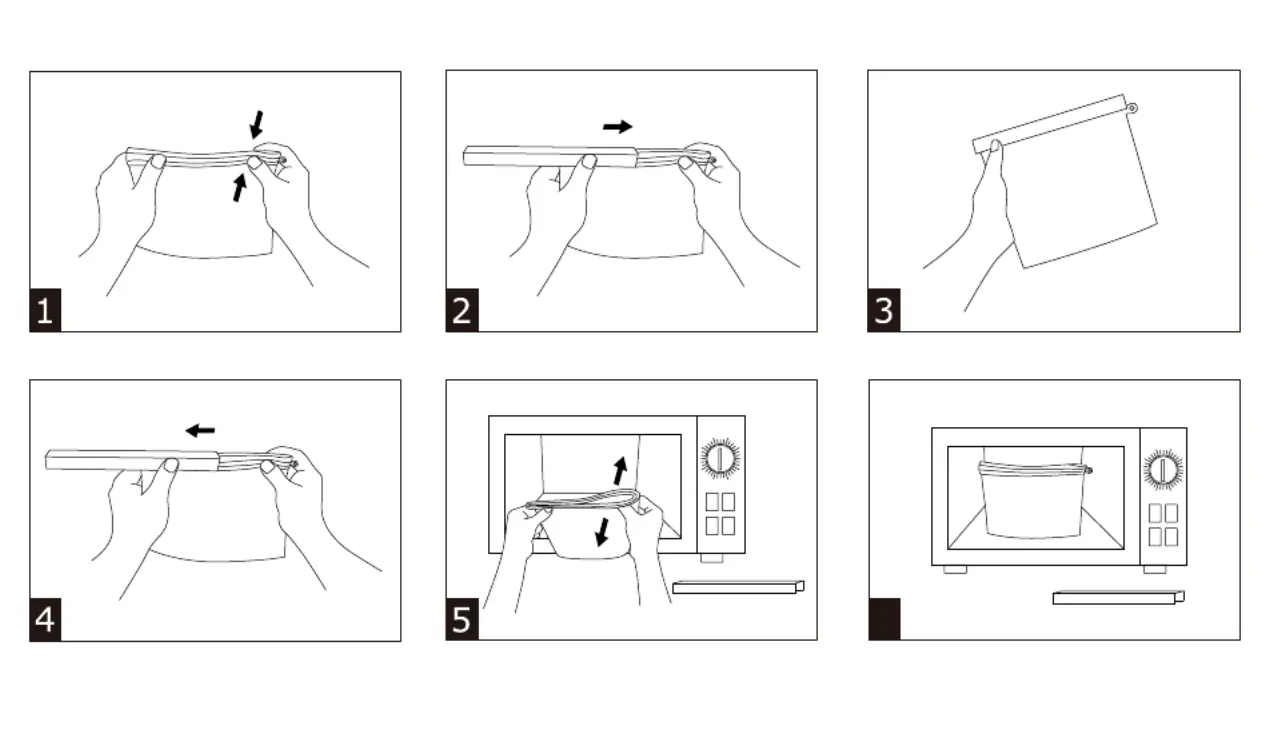 1

2

3

4

5