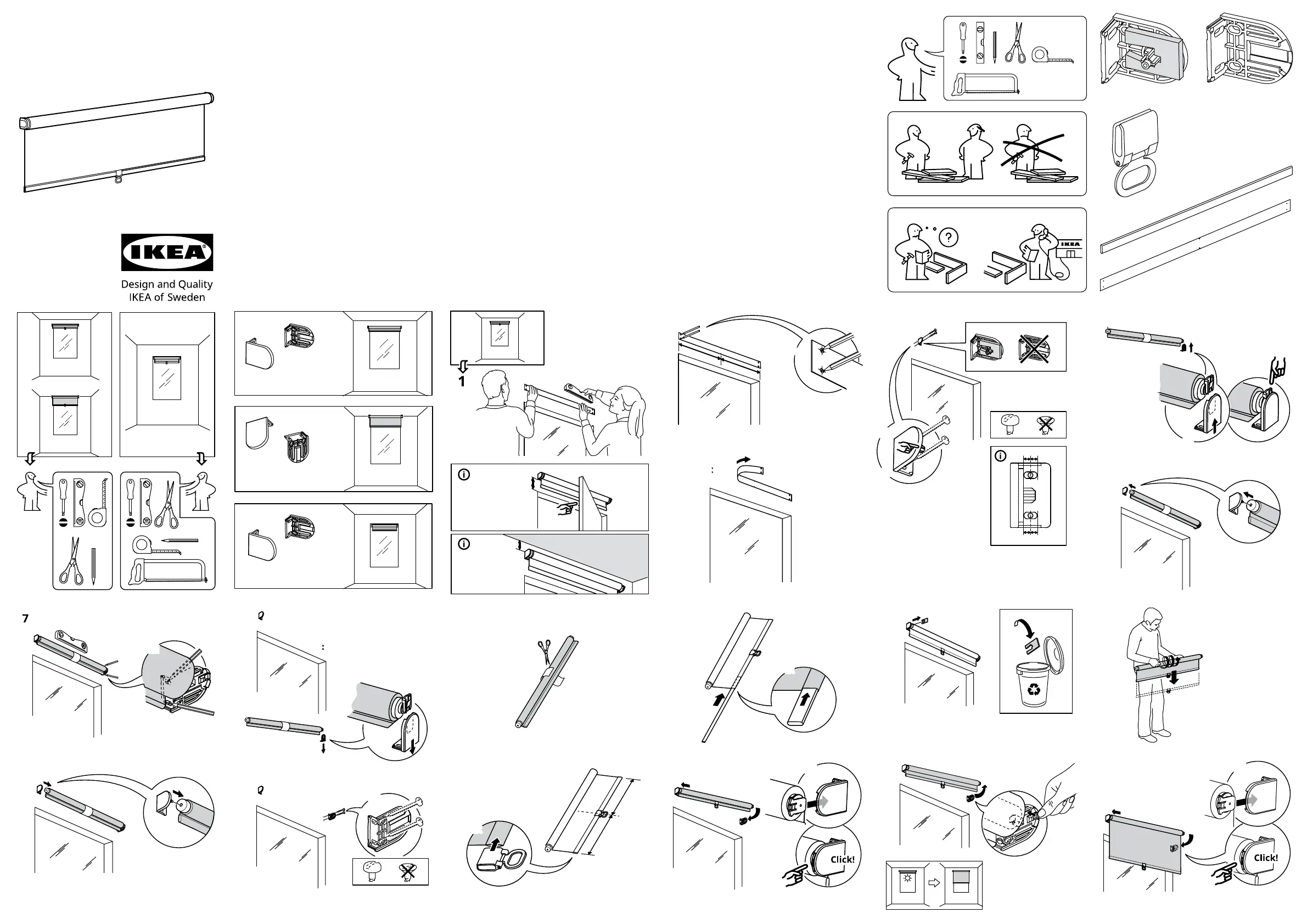 IKEA

Design and Quality
IKEA of Sweden

IKEA

1

7

Click!

Click!