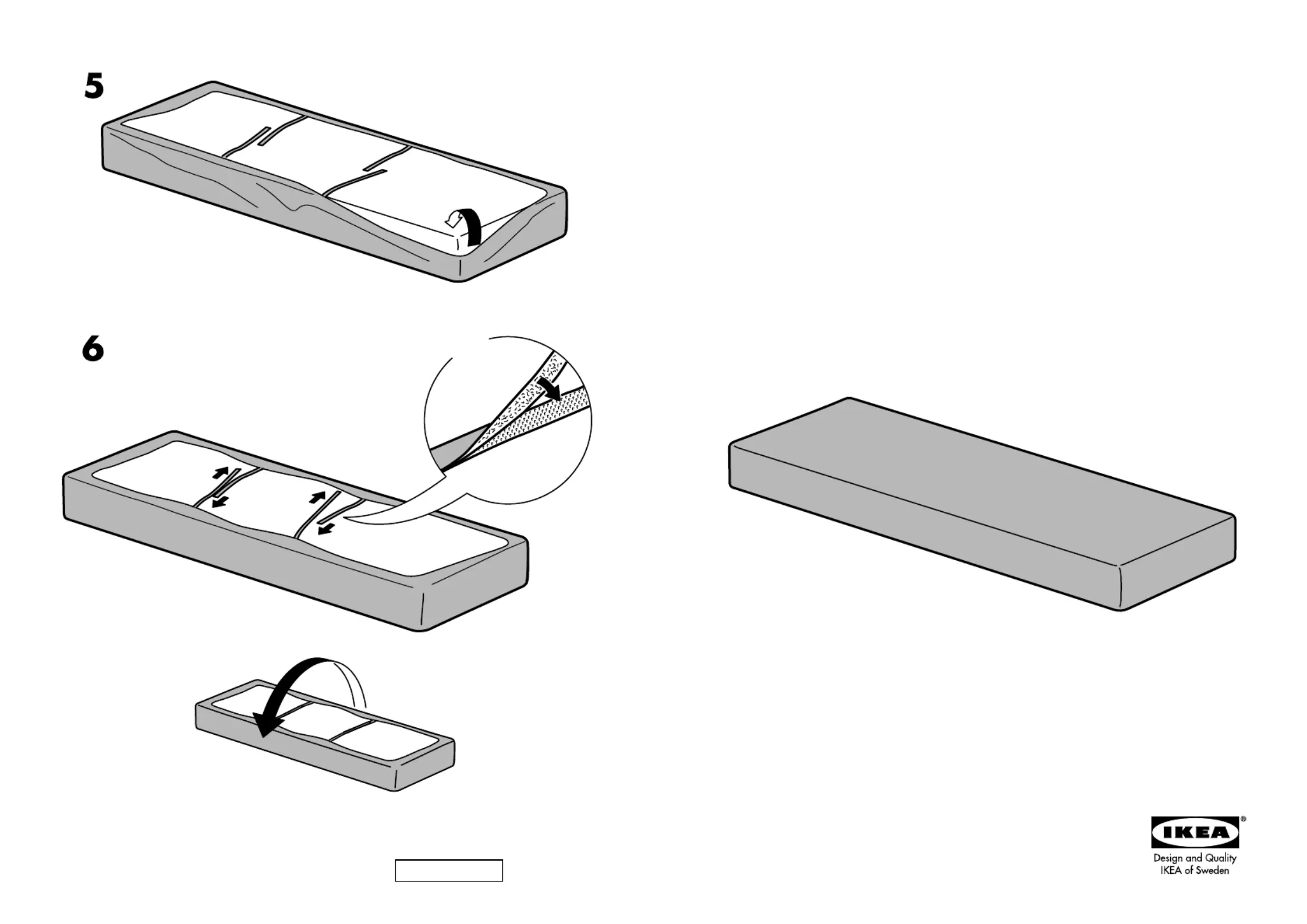 5

6

IKEA®
Design and Quality
IKEA of Sweden