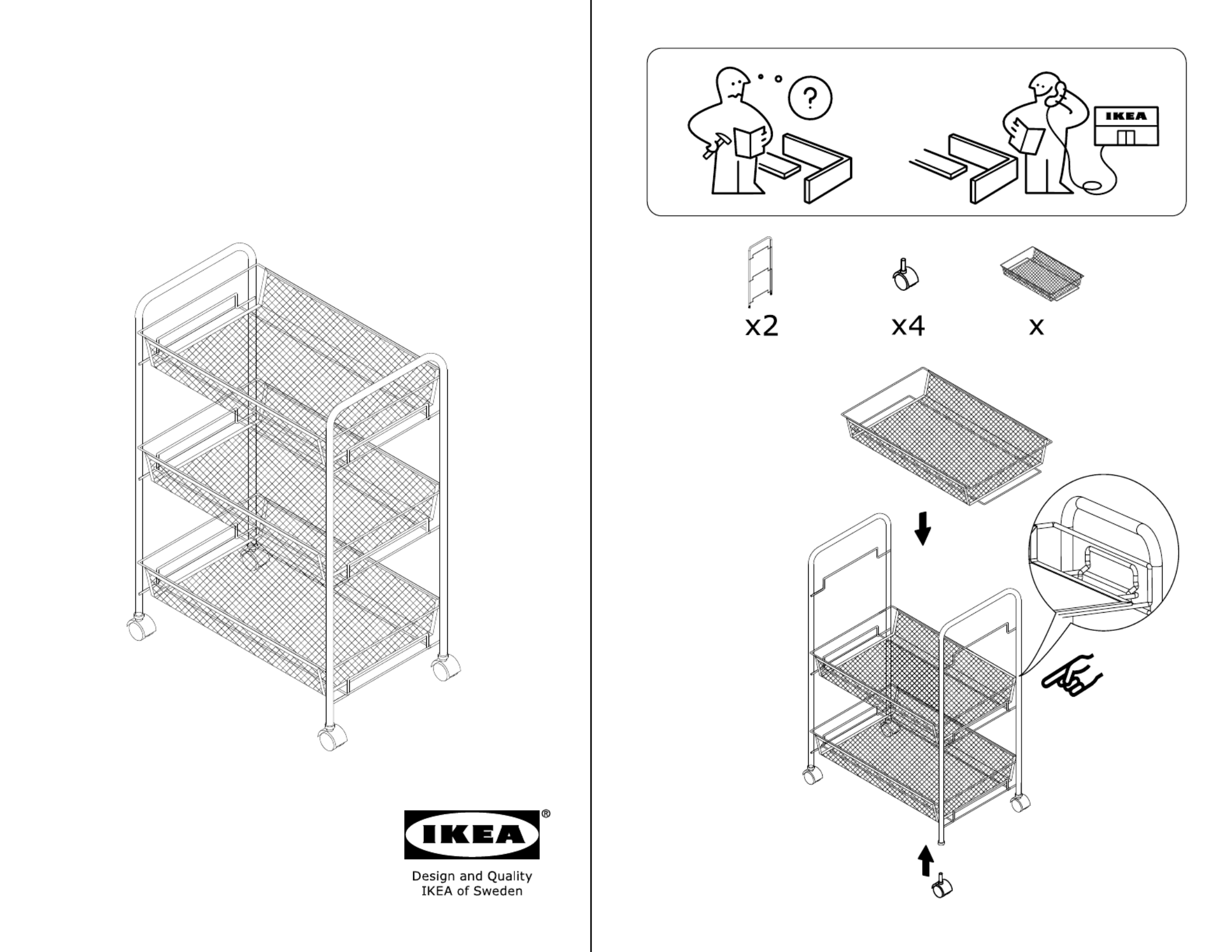 IKEA®

Design and Quality
IKEA of Sweden

?

IKEA

x2

x4

x